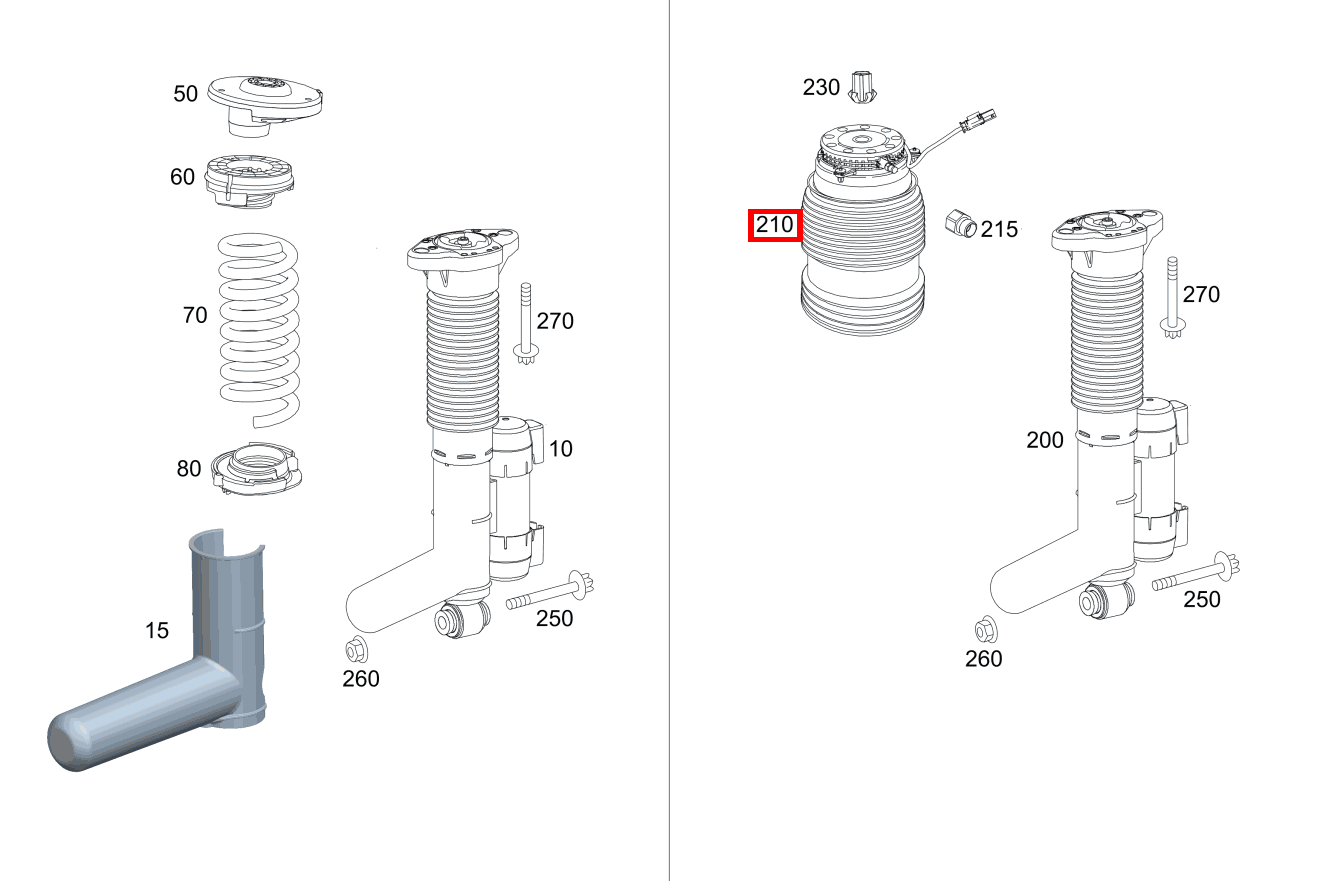 50
60
70
80
15
270
10
250
260
230
210
215
270
200
250
260