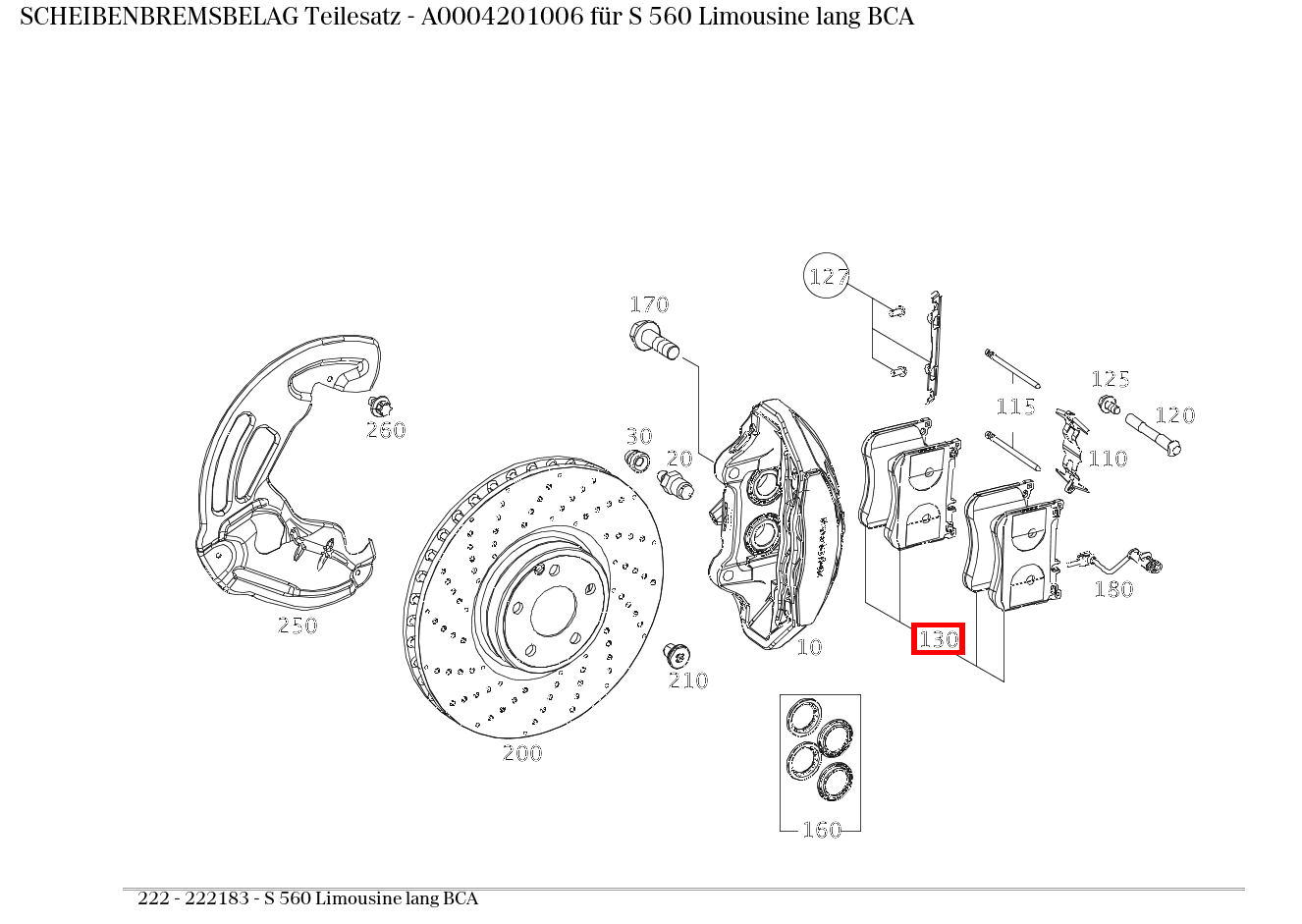 SCHEIBENBREMSBELAG Teilesatz - A0004201006 für S 560 Limousine lang BCA

127
170
125
115
120
260
30
20
110
180
250
10
130
210
200
160

222 - 222183 - S 560 Limousine lang BCA