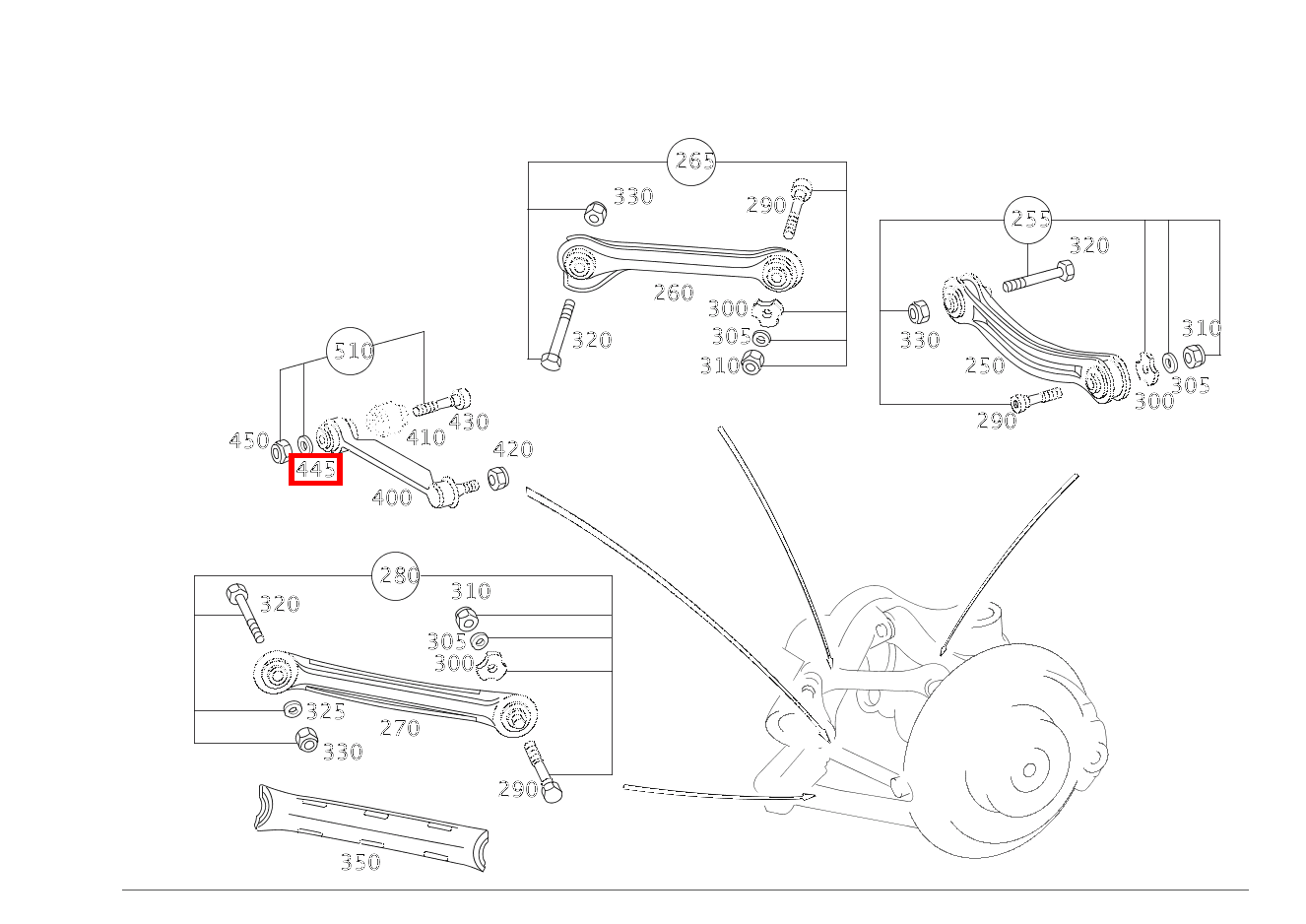 265
330
290
260
300
305
310
320

255
320
330
250
310
305
300
290

510
450
445
410
430
420
400

280
320
310
305
300
325
270
330
290
350