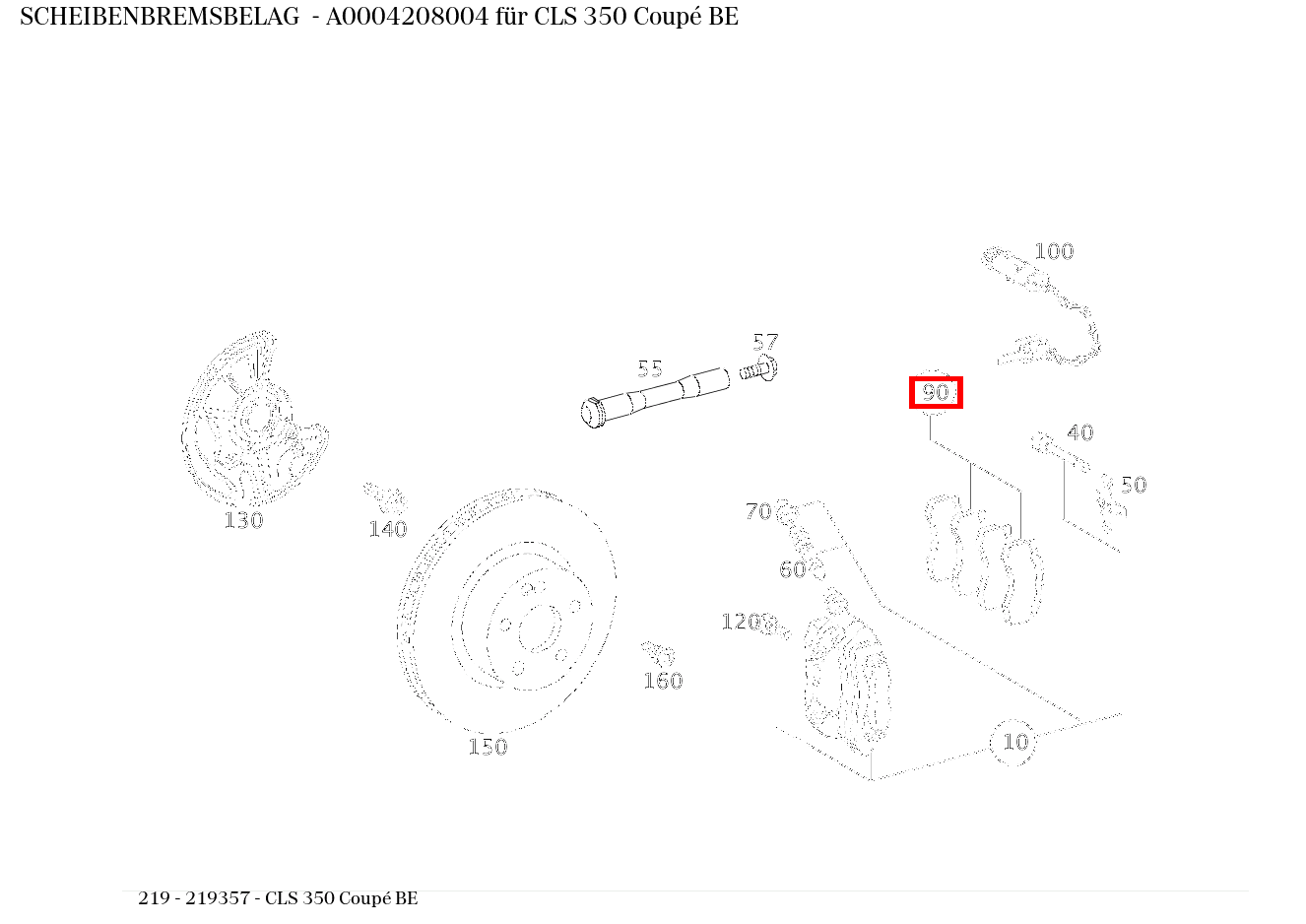 SCHEIBENBREMSBELAG - A0004208004 für CLS 350 Coupé BE

100
57
55
90
40
50
130
140
70
60
120
160
150
10

219 - 219357 - CLS 350 Coupé BE