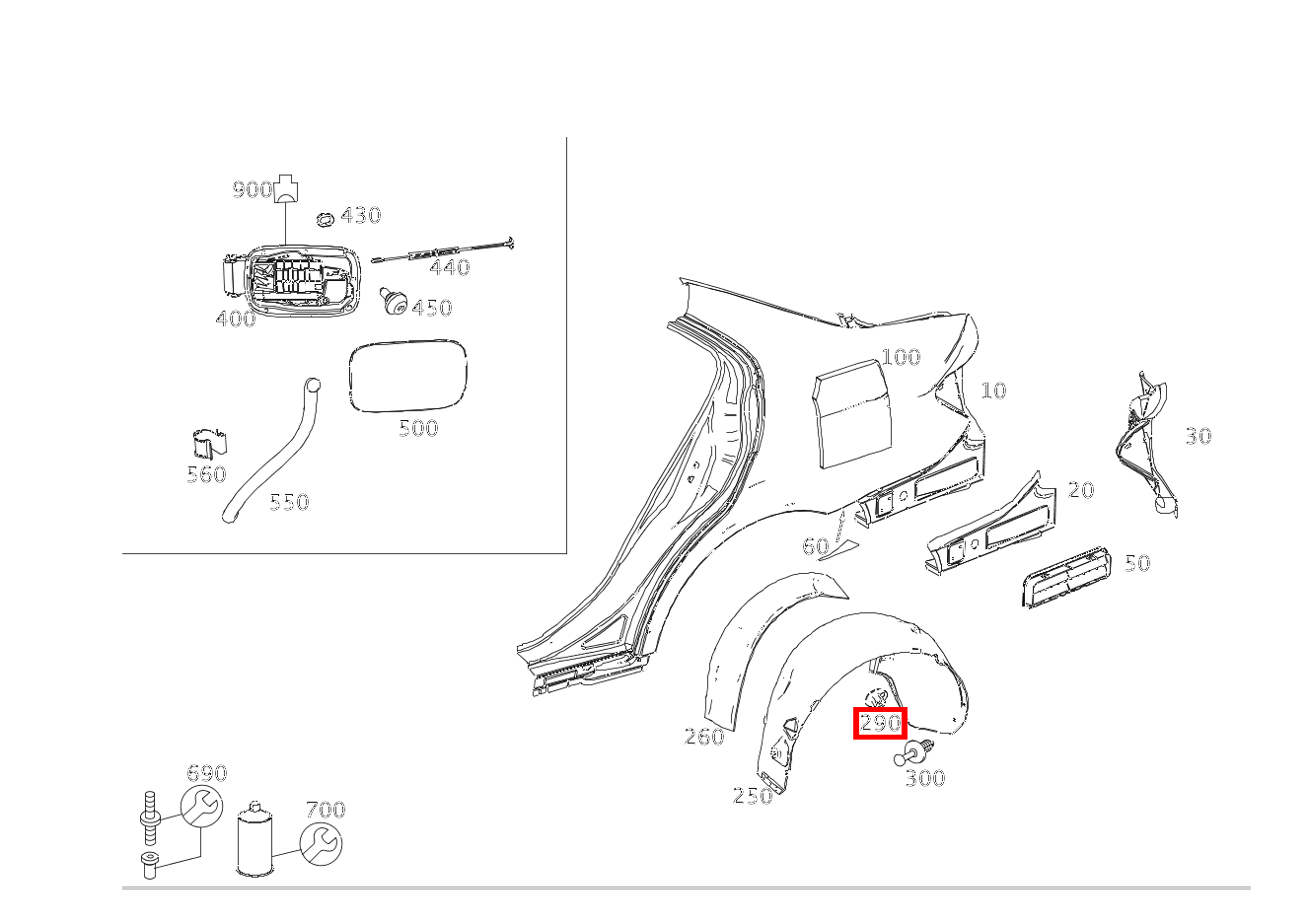 900
430
440
400
450
500
560
550
100
10
30
20
60
50
260
290
300
250
690
700