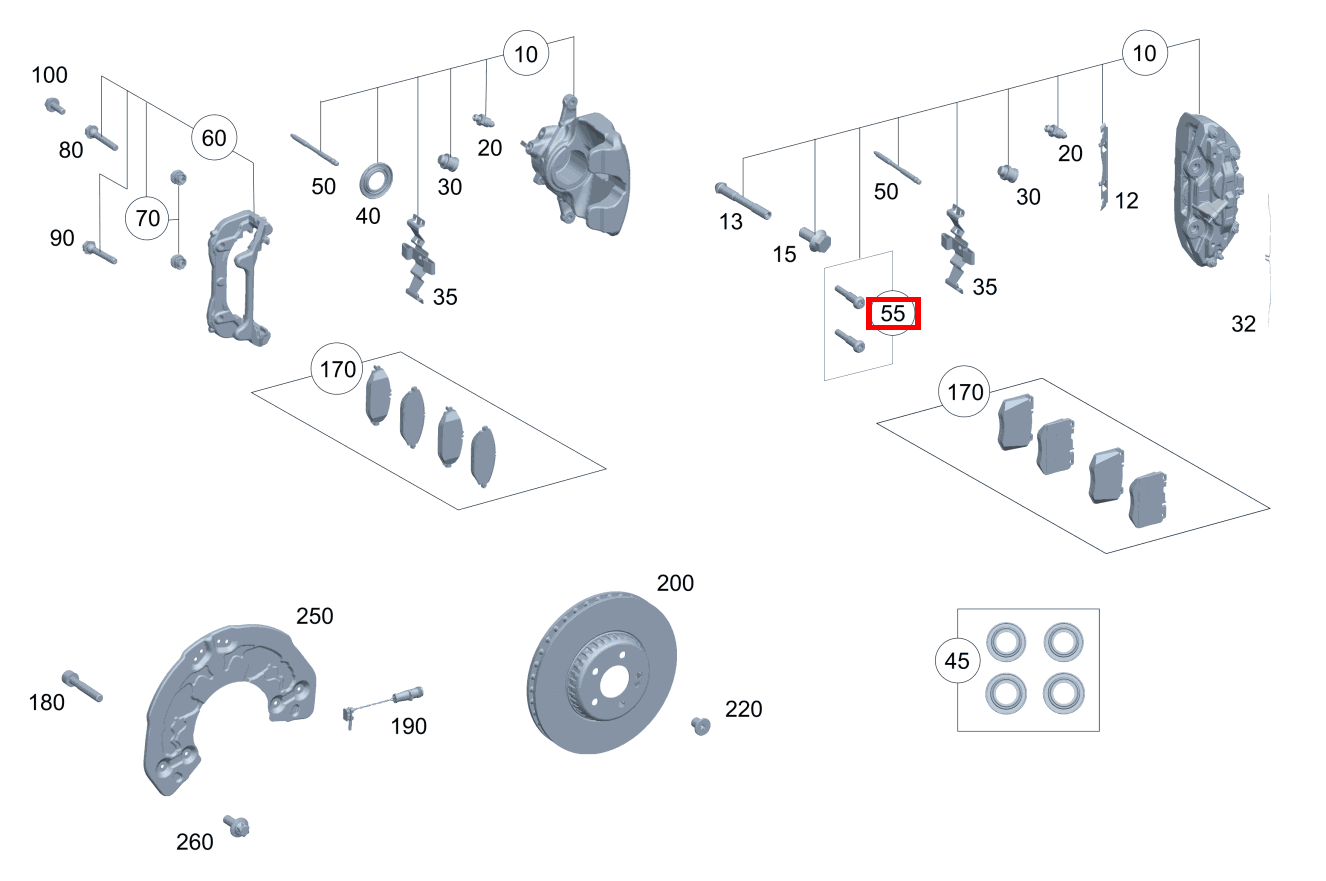 100
80
60
70
90
10
50
40
30
20
35
170
10
13
15
50
30
20
12
35
55
32
170
250
180
190
260
200
220
45