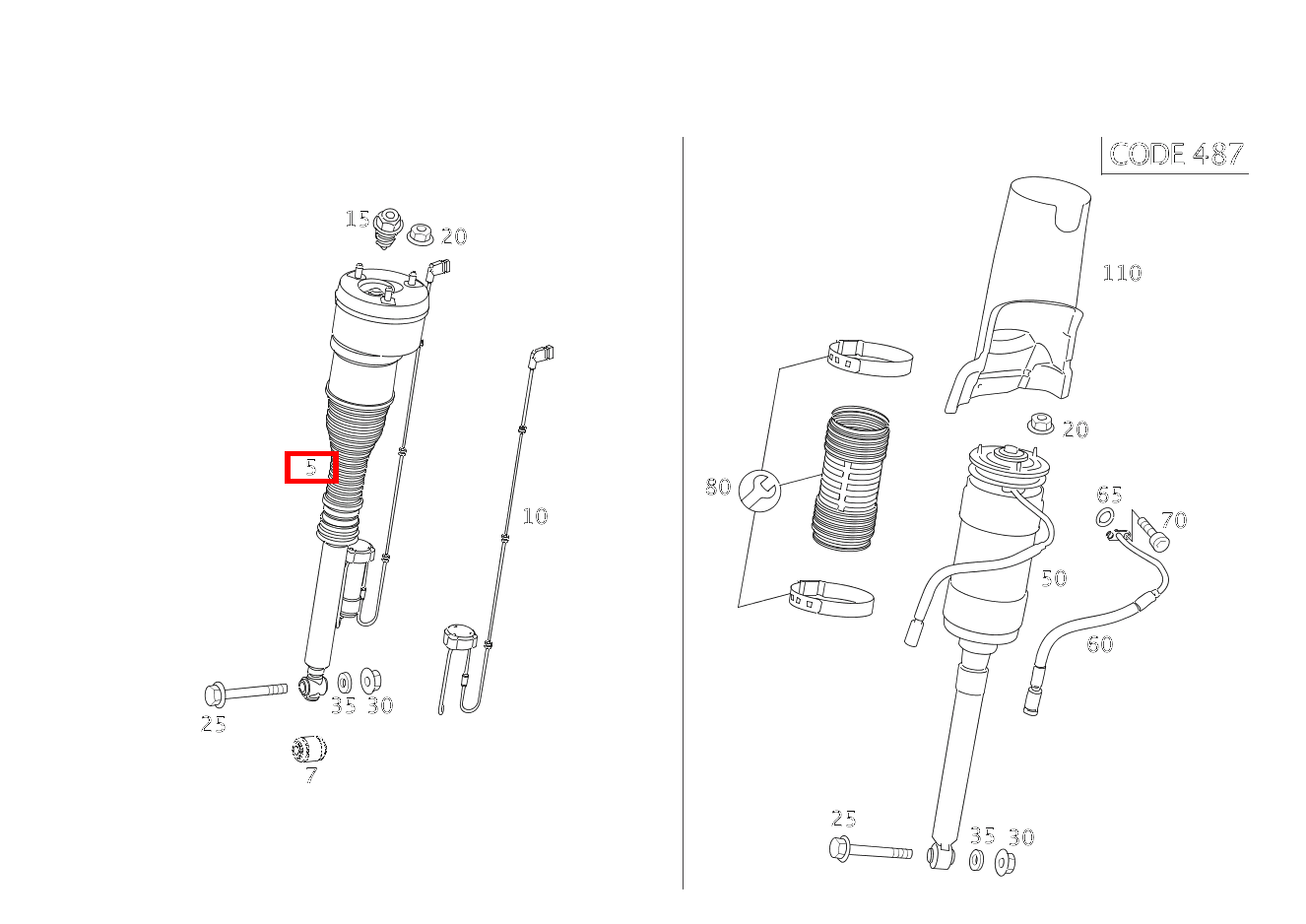 15
20
5
10
25
35
30
7

CODE 487
110
20
80
65
70
50
60
25
35
30