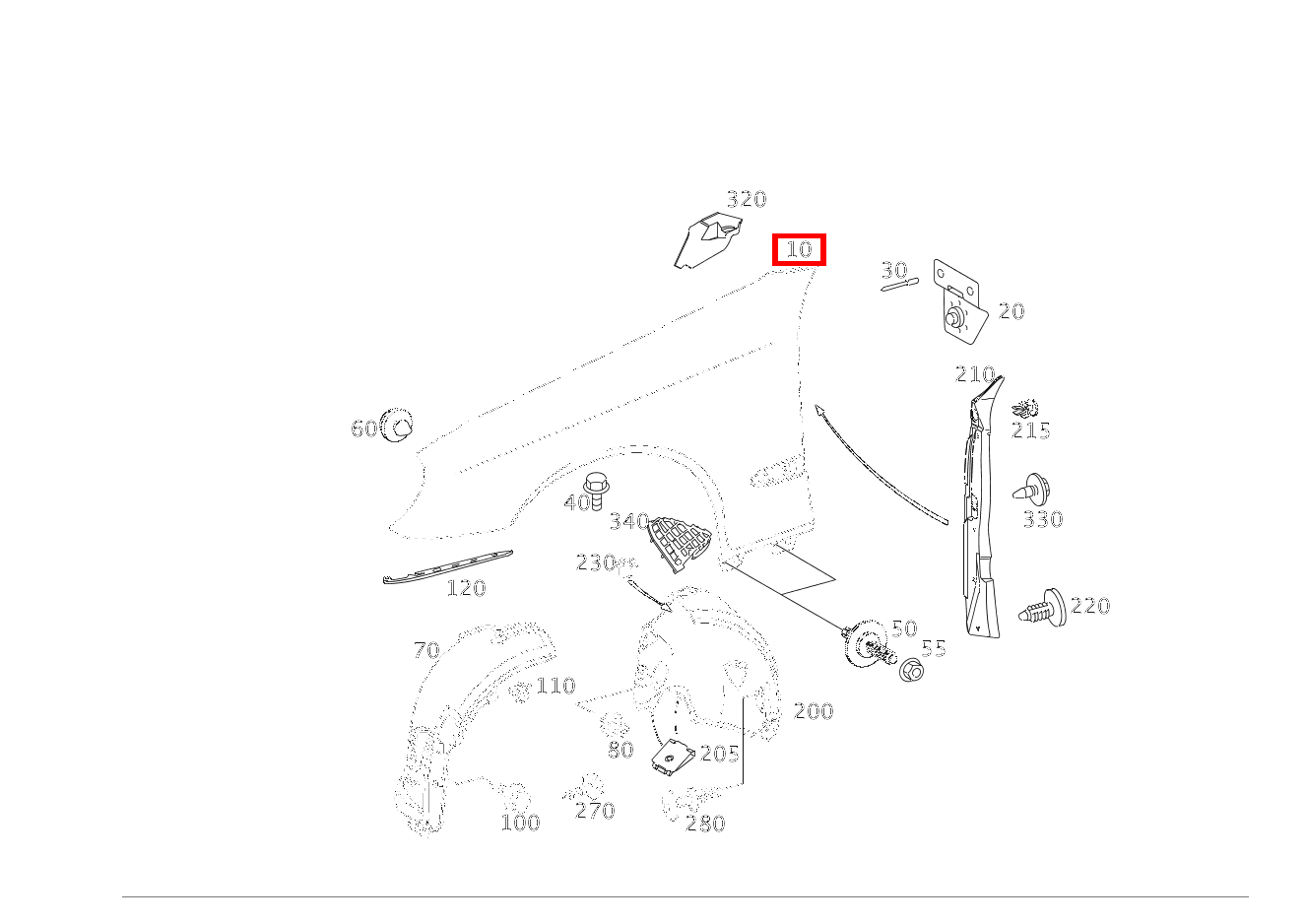 320
10
30
20
210
215
60
40
340
330
230
120
220
50
55
70
110
200
80
205
100
270
280