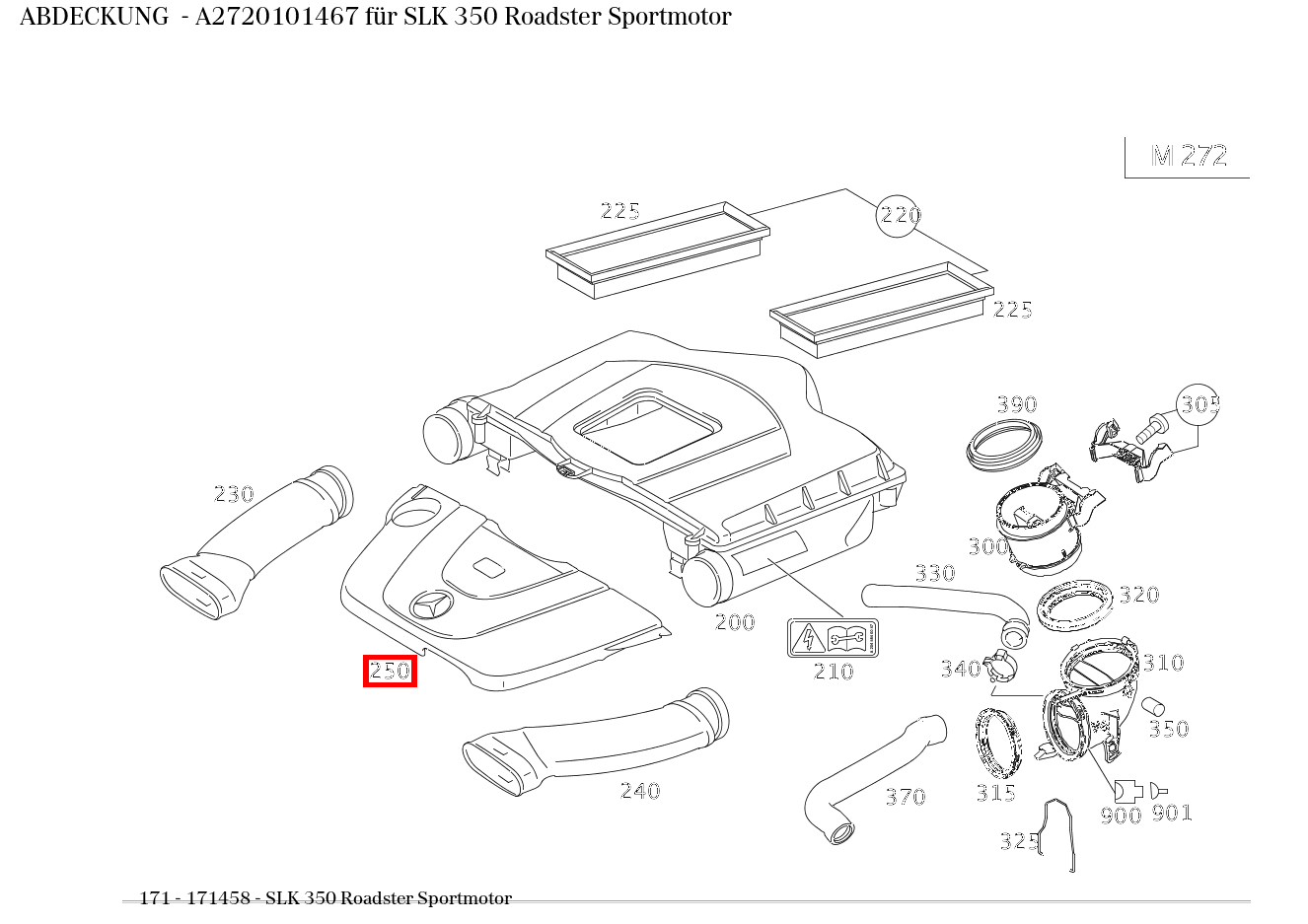 ABDECKUNG - A2720101467 für SLK 350 Roadster Sportmotor

M 272

225
220
225
390
305
230
300
330
320
200
210
340
310
250
350
240
370
315
900
901
325

171 - 171458 - SLK 350 Roadster Sportmotor