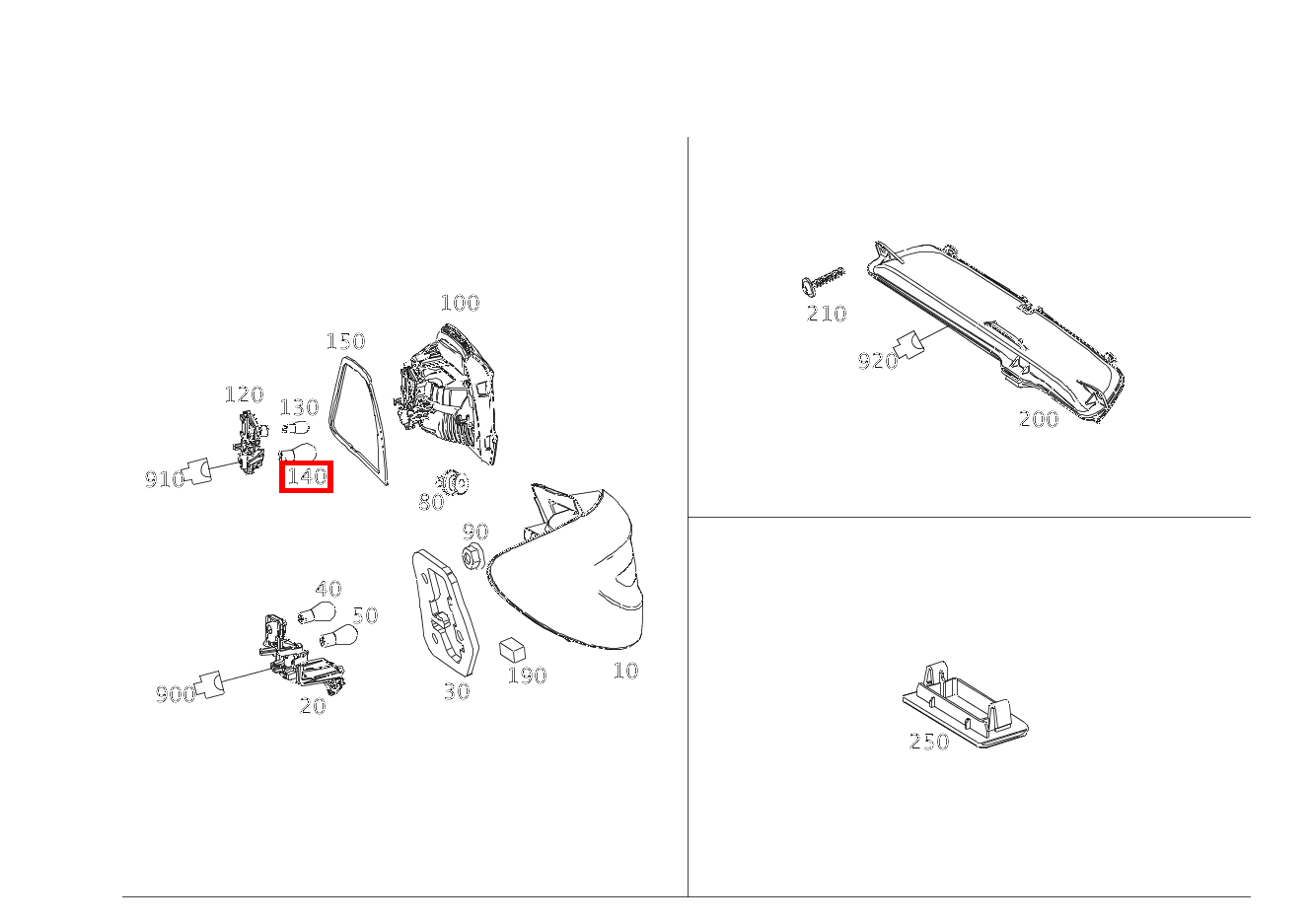 100
150
120
130
910
140
80
90
40
50
900
20
30
190
10
210
920
200
250