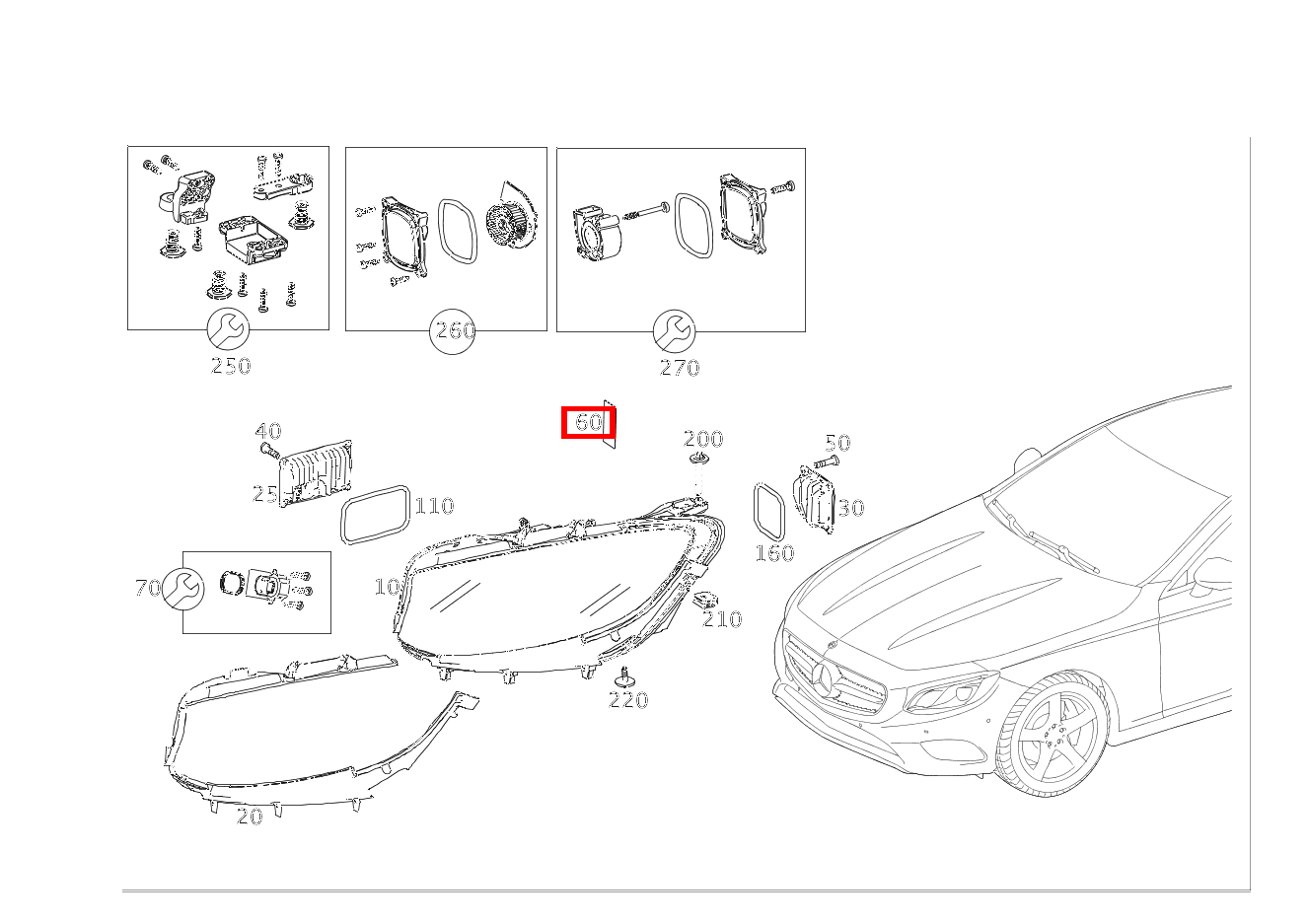 250
260
270
40
60
200
50
25
110
30
160
70
10
210
220
20