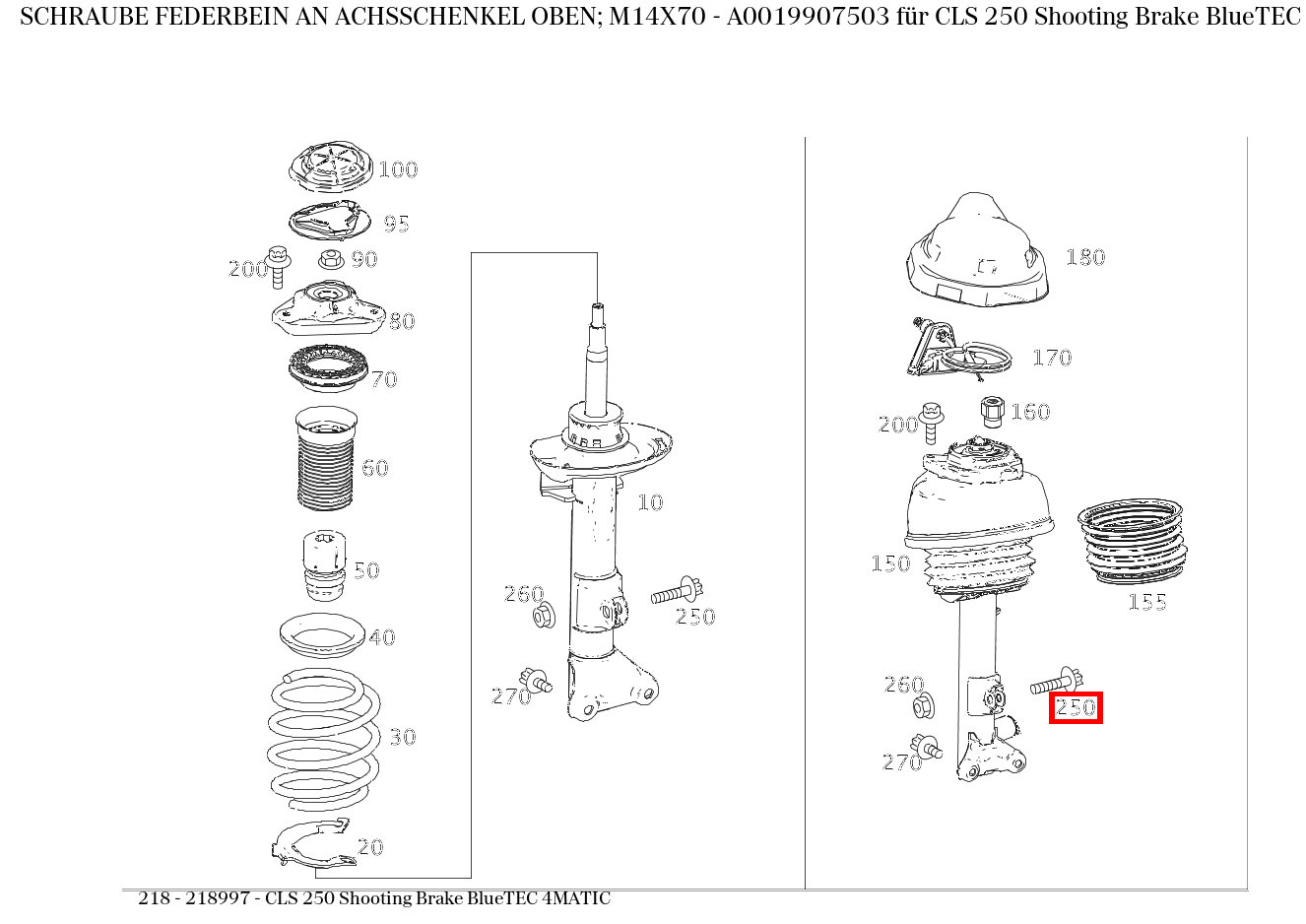 SCHRAUBE FEDERBEIN AN ACHSSCHENKEL OBEN; M14X70 - A0019907503 für CLS 250 Shooting Brake BlueTEC

100
95
200
90
80
70
60
50
40
30
20
10
260
250
270
180
170
200
160
150
155
260
250
270

218 - 218997 - CLS 250 Shooting Brake BlueTEC 4MATIC