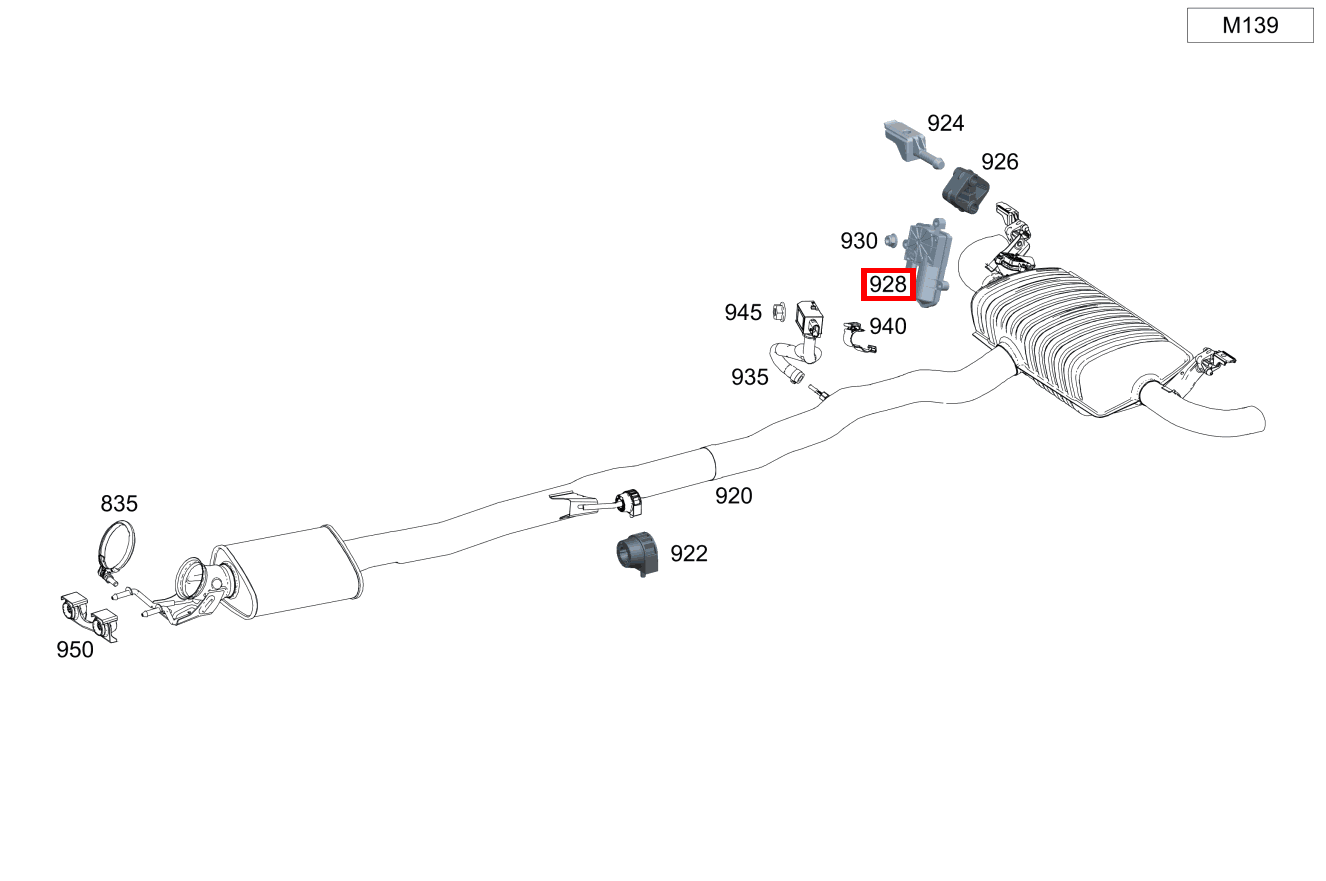 M139

924
926
930
928
945
940
935
920
835
922
950