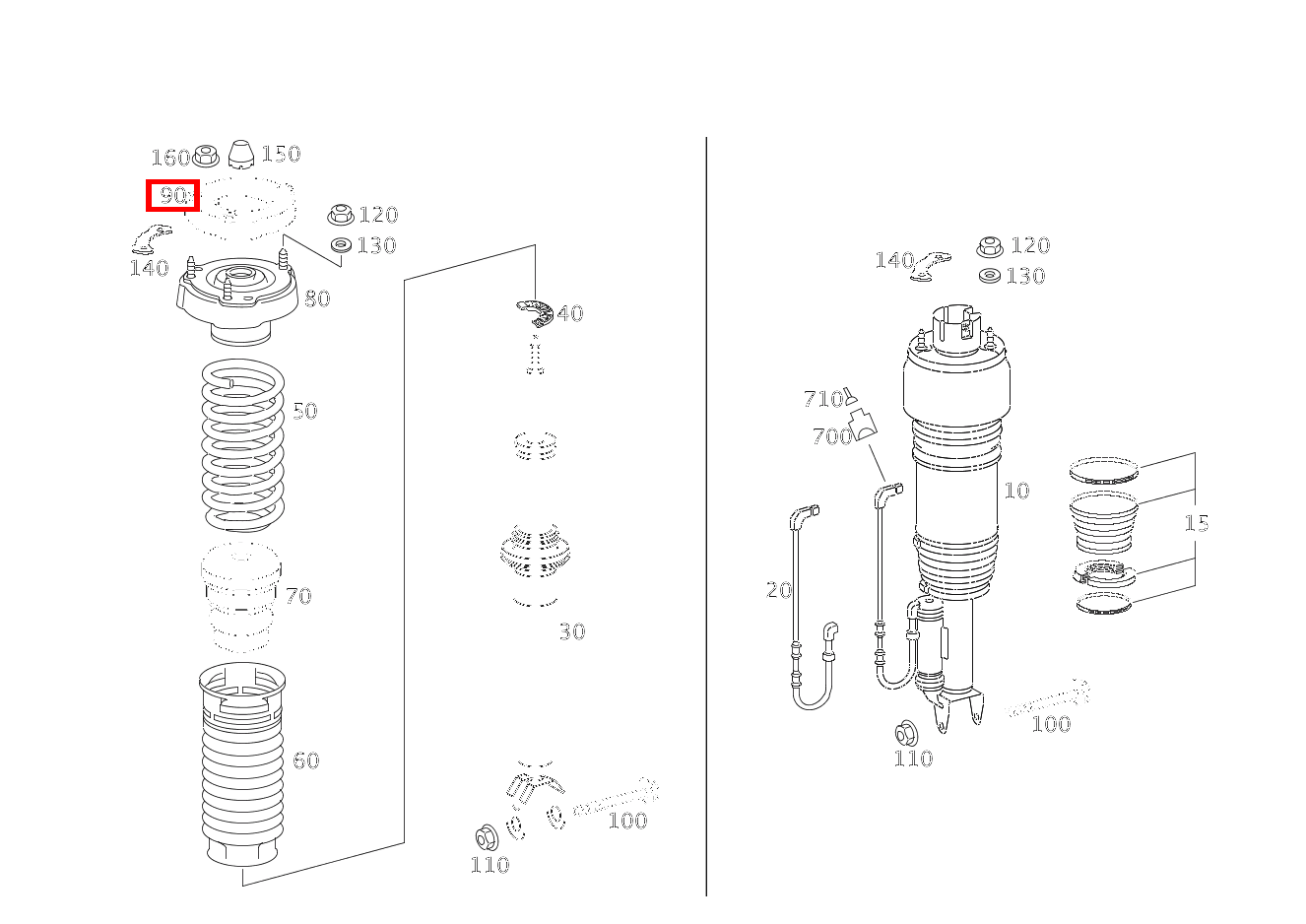 160
150
90
120
130
140
80
40
50
70
30
60
100
110
140
120
130
710
700
10
15
20
100
110