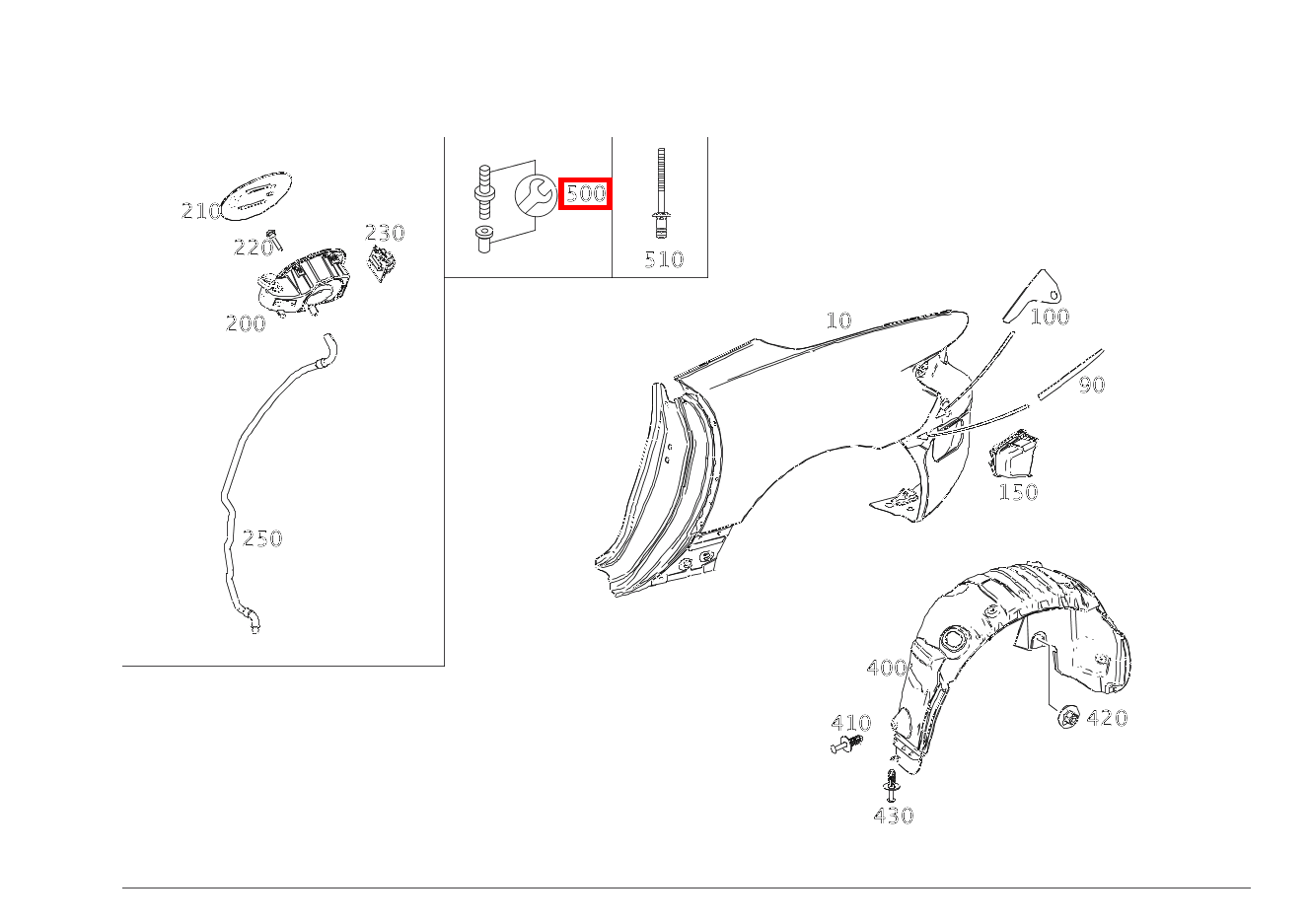 210
220
230
200
250
500
510
10
100
90
150
400
410
420
430