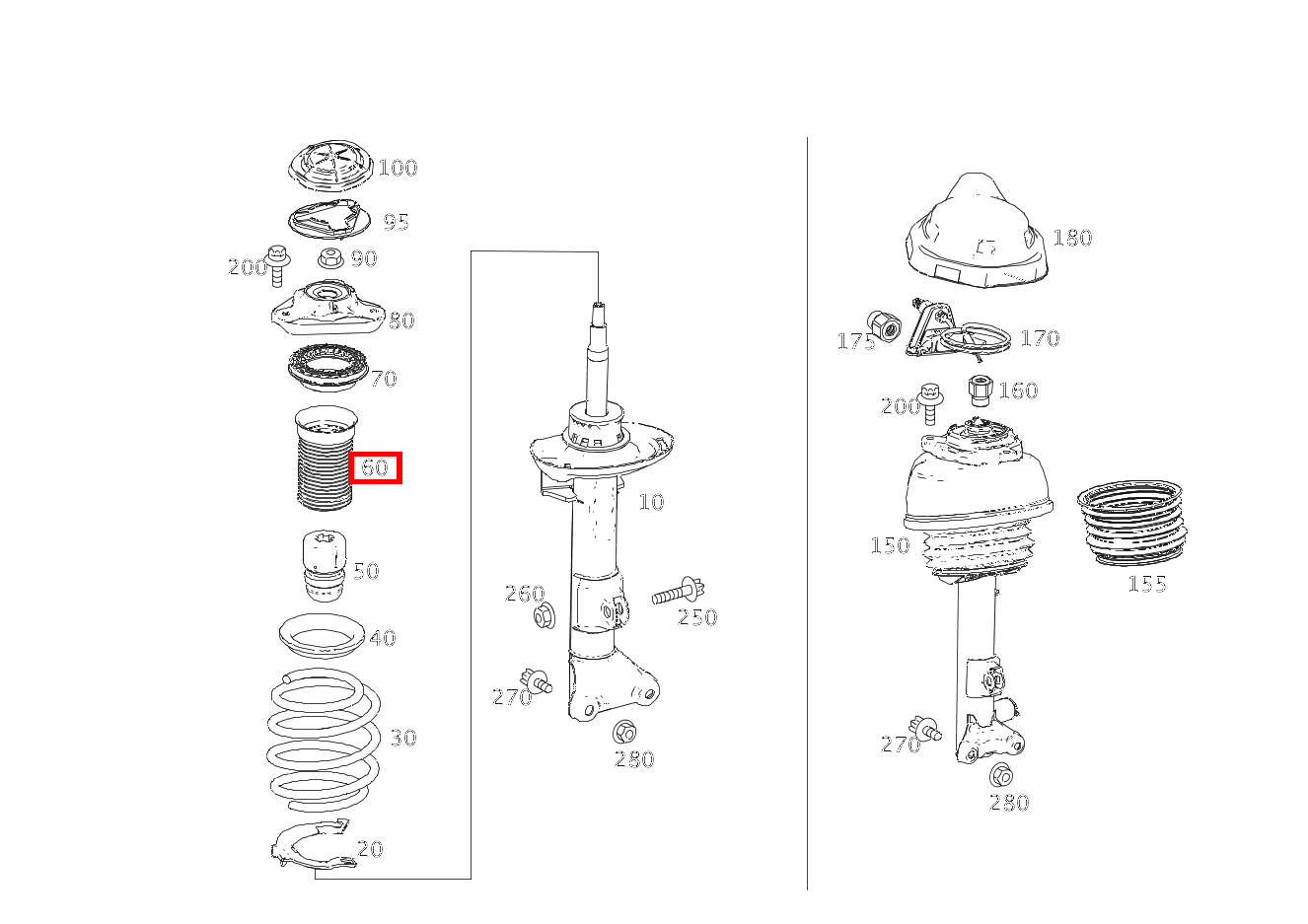 100
95
200
90
80
70
60
50
40
30
20
10
260
250
270
280
180
175
170
200
160
150
155
270
280