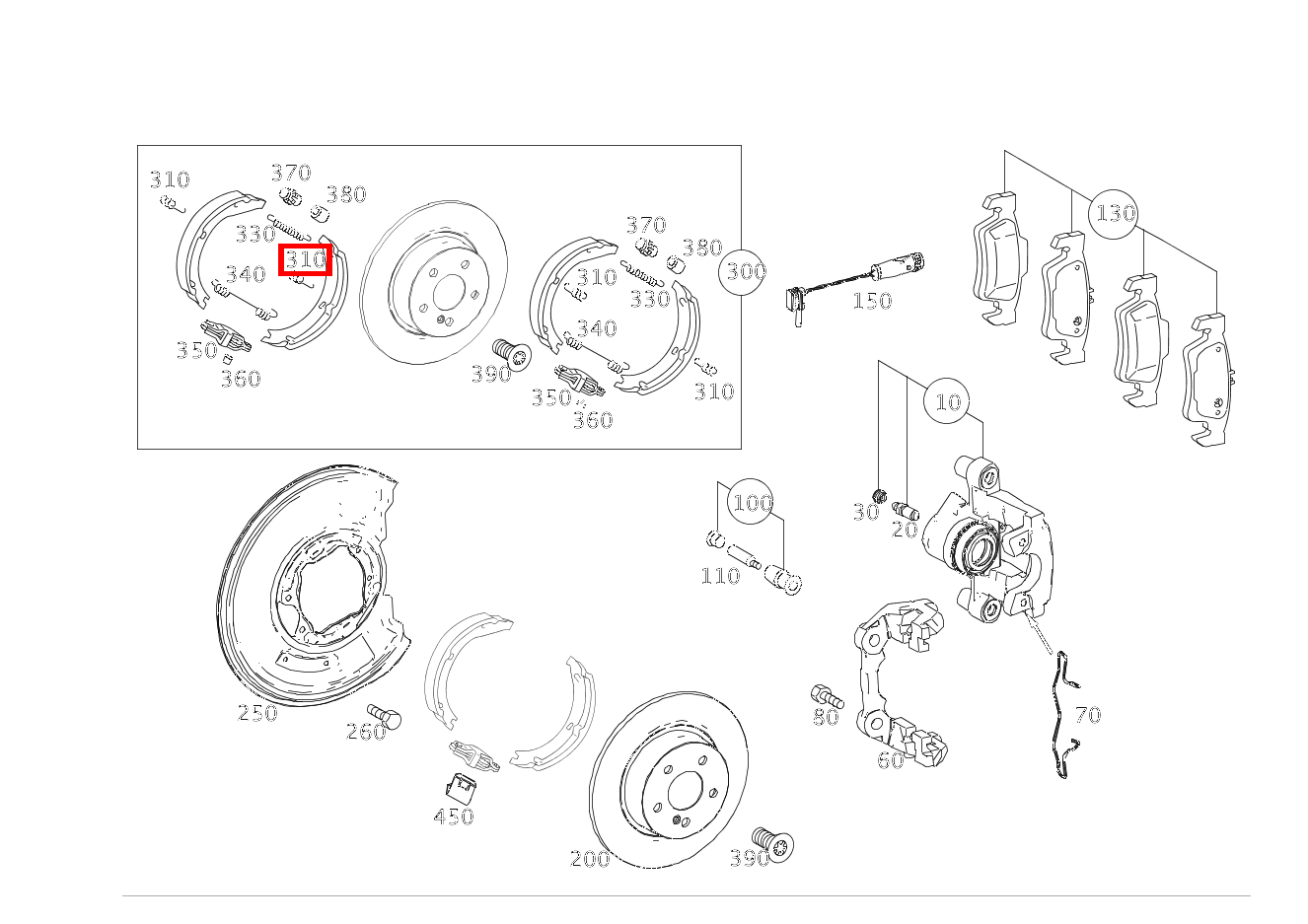 310
370
380
330
310
340
350
360
370
380
310
330
340
390
350
360
310
300
150
130
10
30
20
100
110
250
260
450
200
390
80
60
70