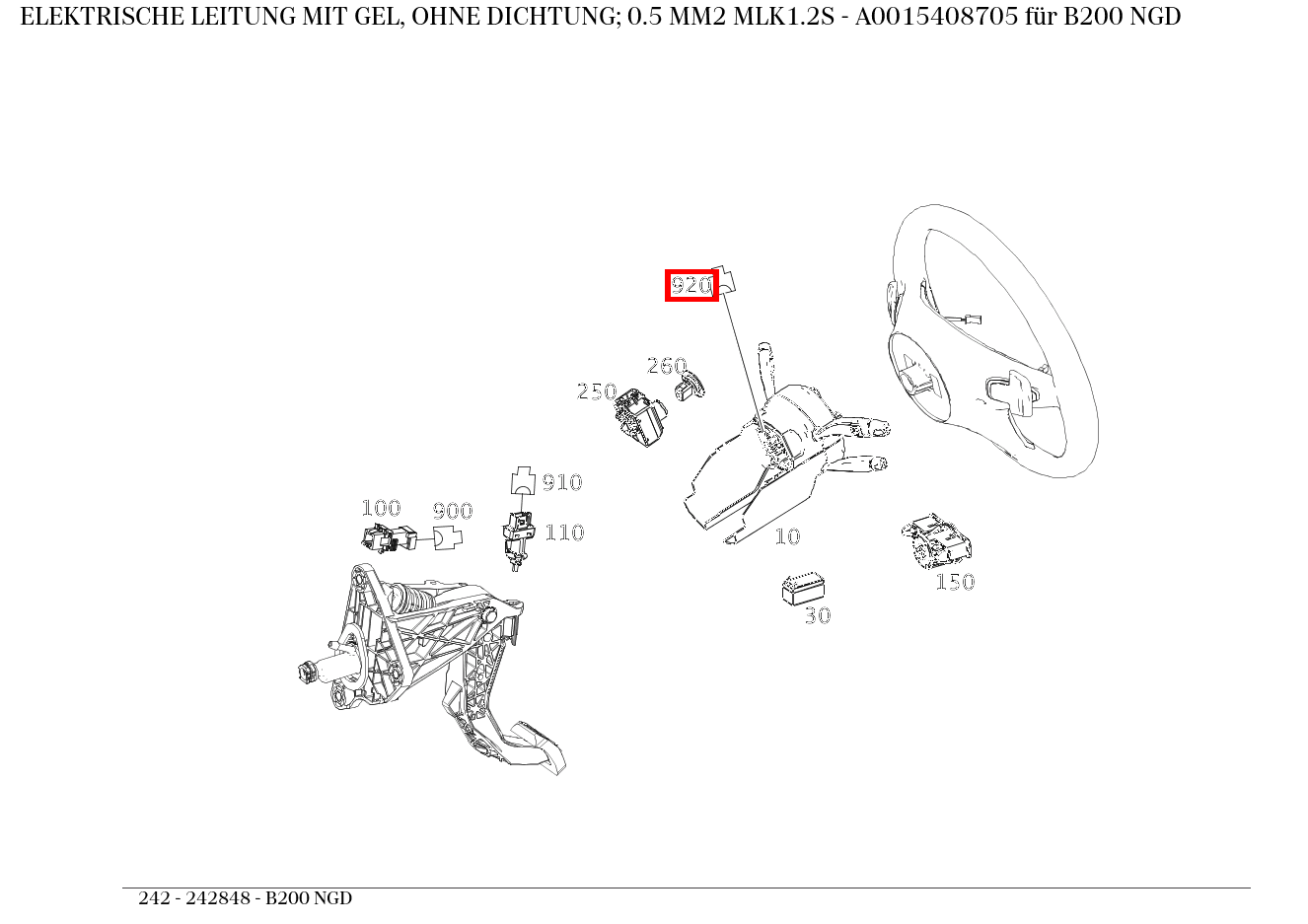 ELEKTRISCHE LEITUNG MIT GEL, OHNE DICHTUNG; 0.5 MM2 MLK1.2S - A0015408705 für B200 NGD

920
260
250
910
100
900
110
10
150
30

242 - 242848 - B200 NGD