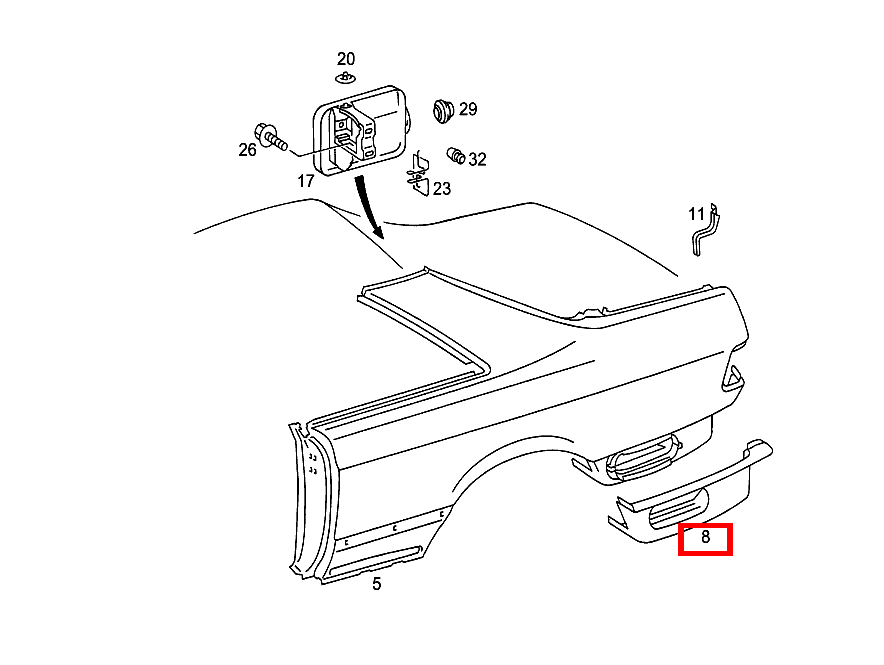 20
29
26
32
17
23
11
8
5