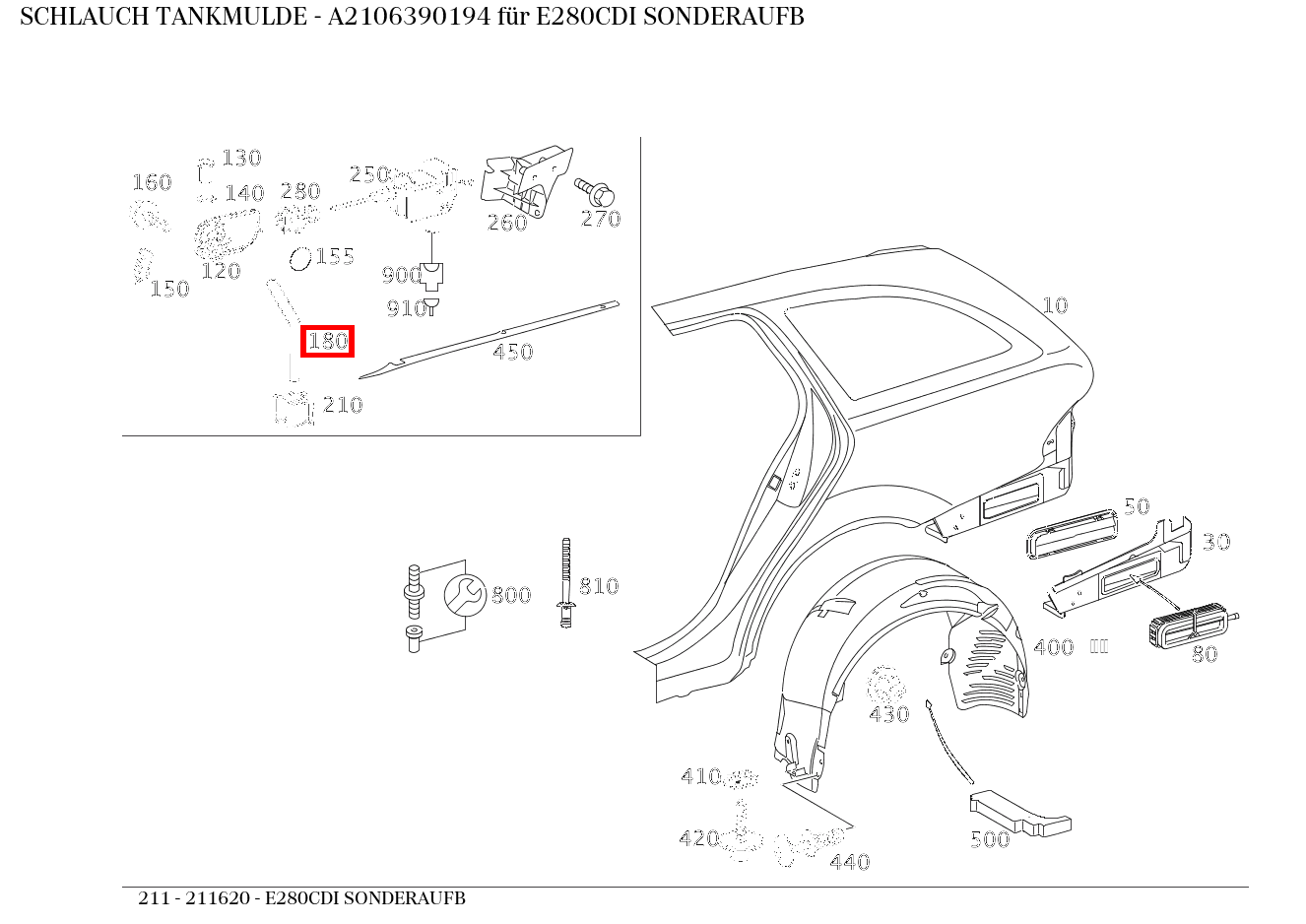 SCHLAUCH TANKMULDE - A2106390194 für E280CDI SONDERAUFB

130
160
140
280
250
260
270
120
155
150
900
910
180
450
210
10
50
30
800
810
400
80
430
410
420
440
500

211 - 211620 - E280CDI SONDERAUFB