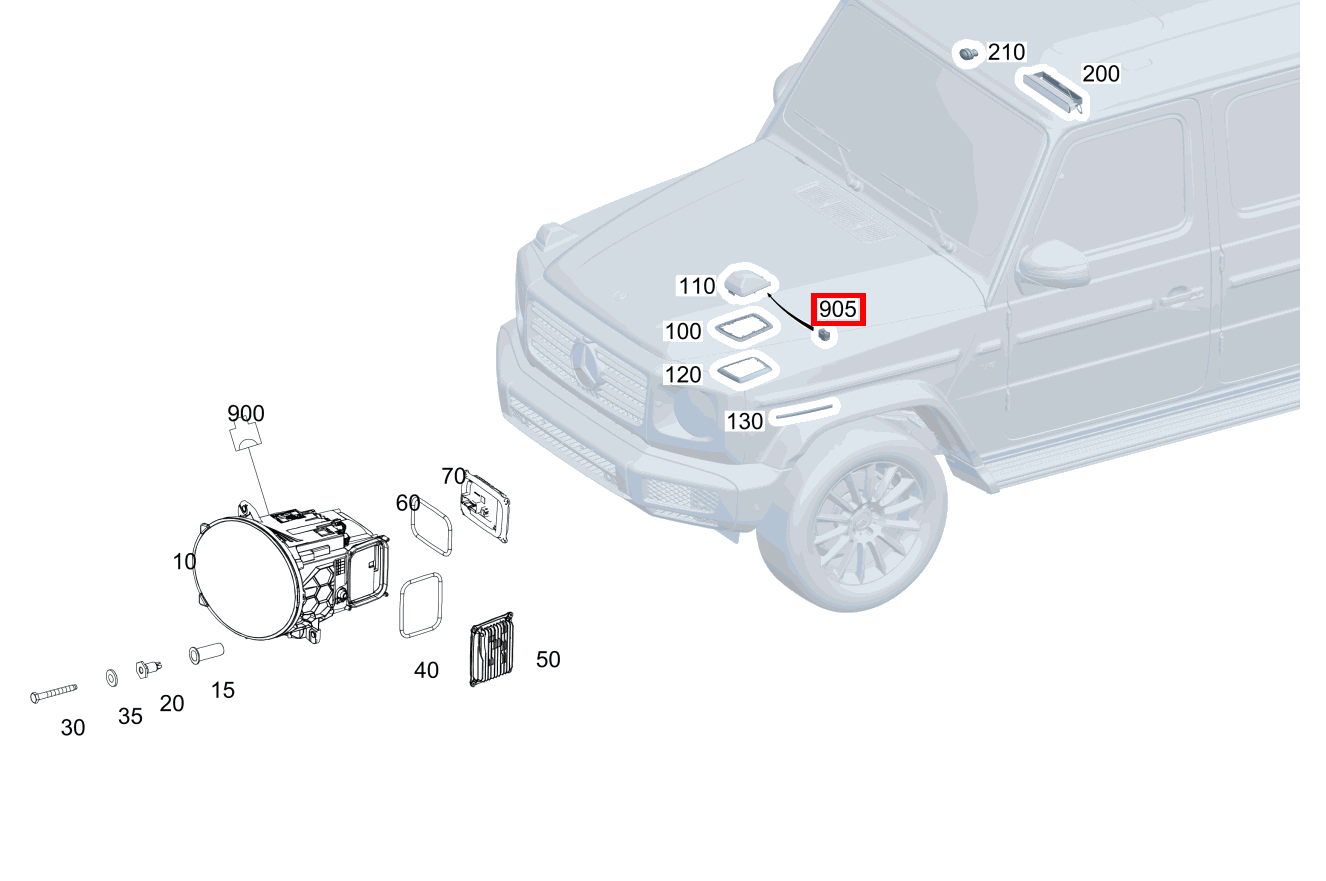 210
200
110
905
100
120
130
900
70
60
10
40
50
15
20
35
30