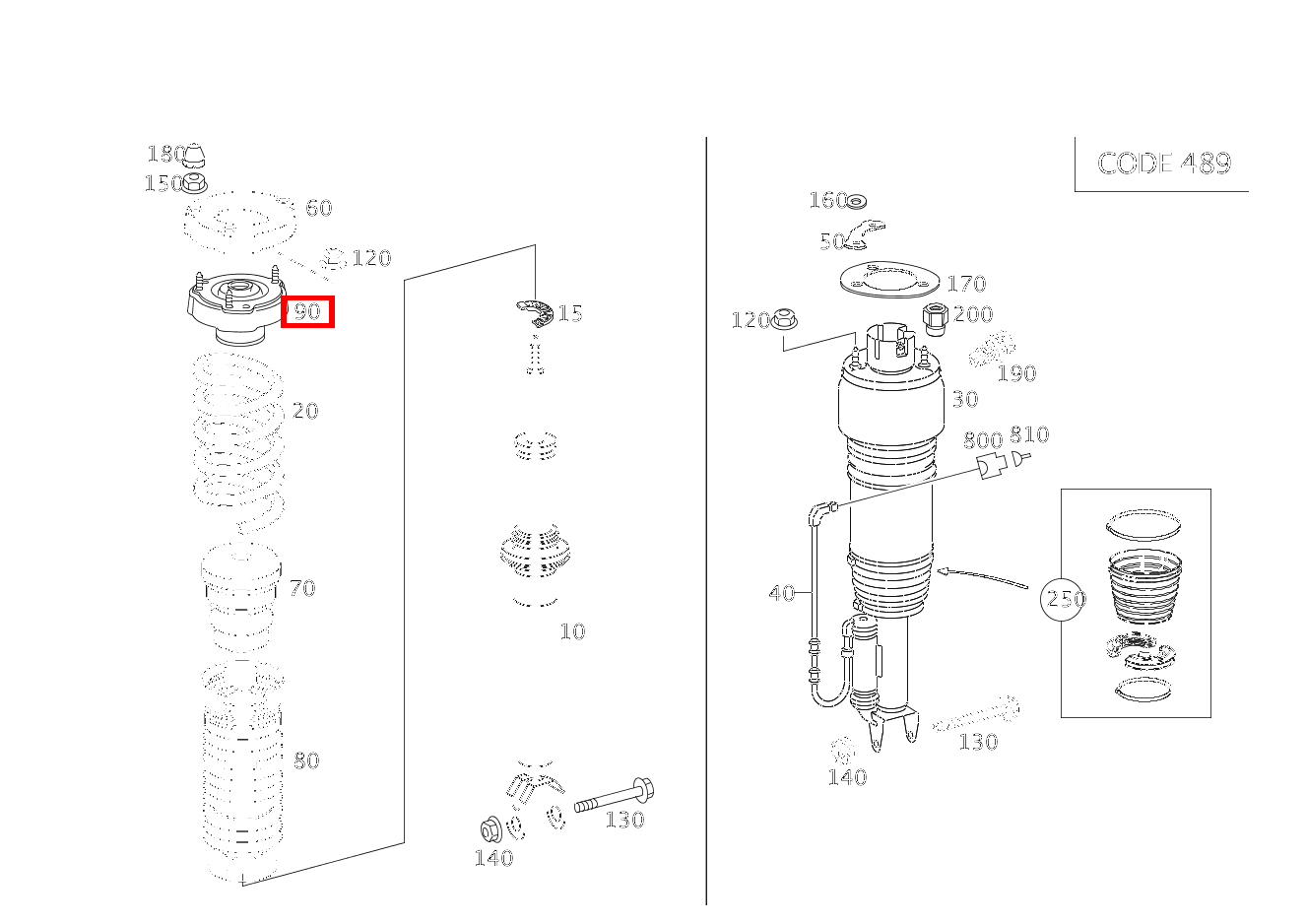 180
150
60
120
90
15
20
70
10
80
130
140
CODE 489
160
50
170
120
200
190
30
800
810
40
250
130
140