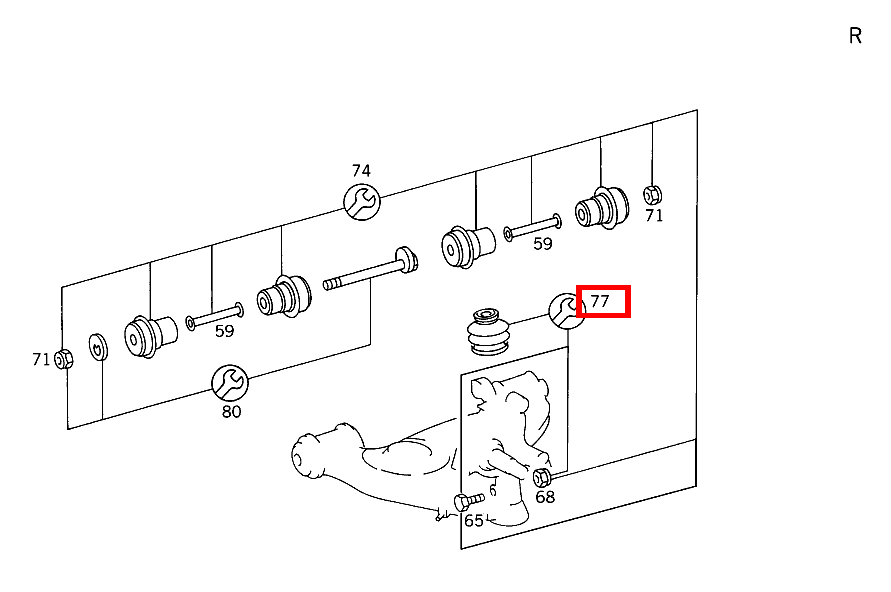 R

74

71

59

77

59

71

80

68

65