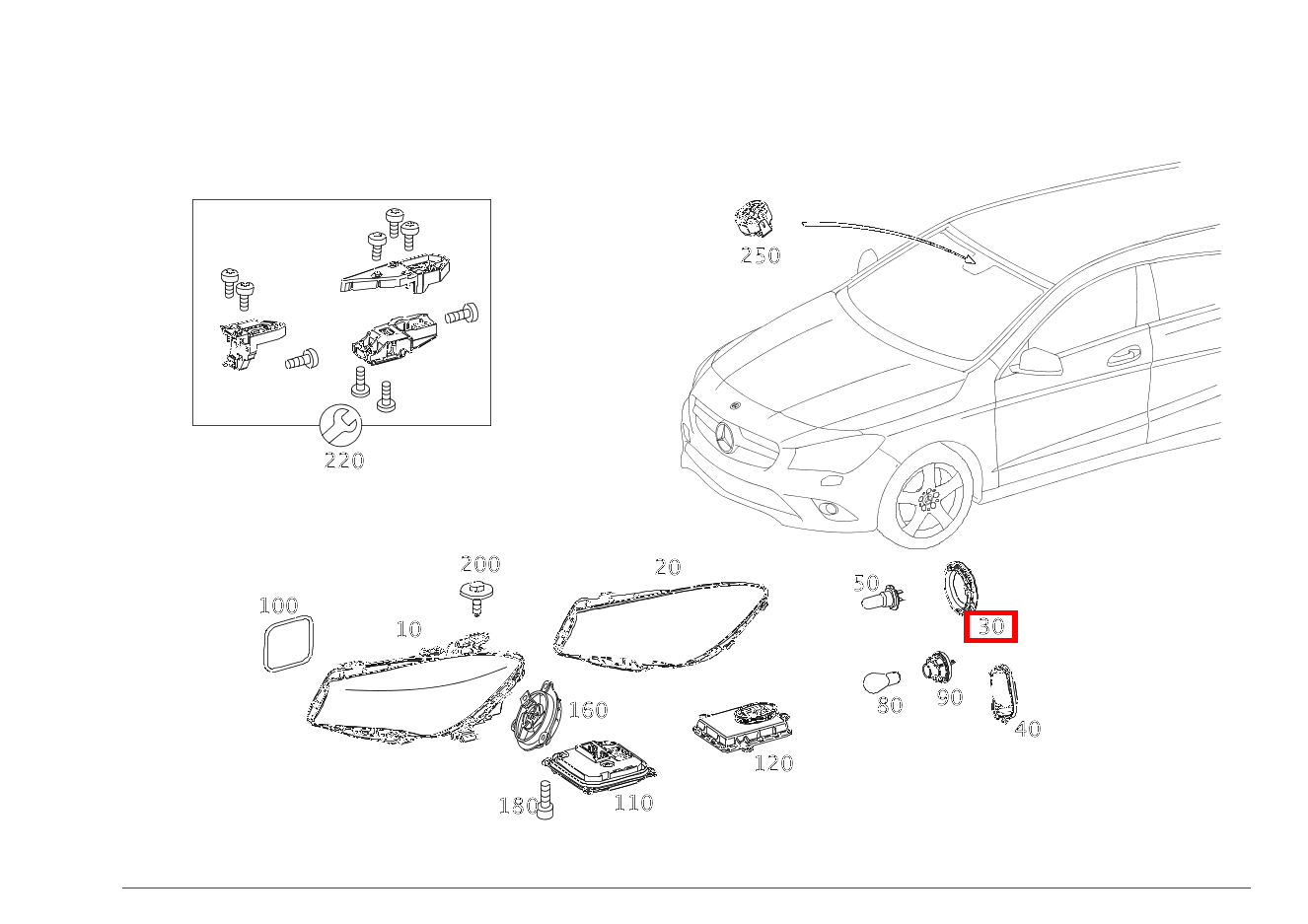 250

220

200

20

50

30

100

10

160

80

90

40

120

180

110