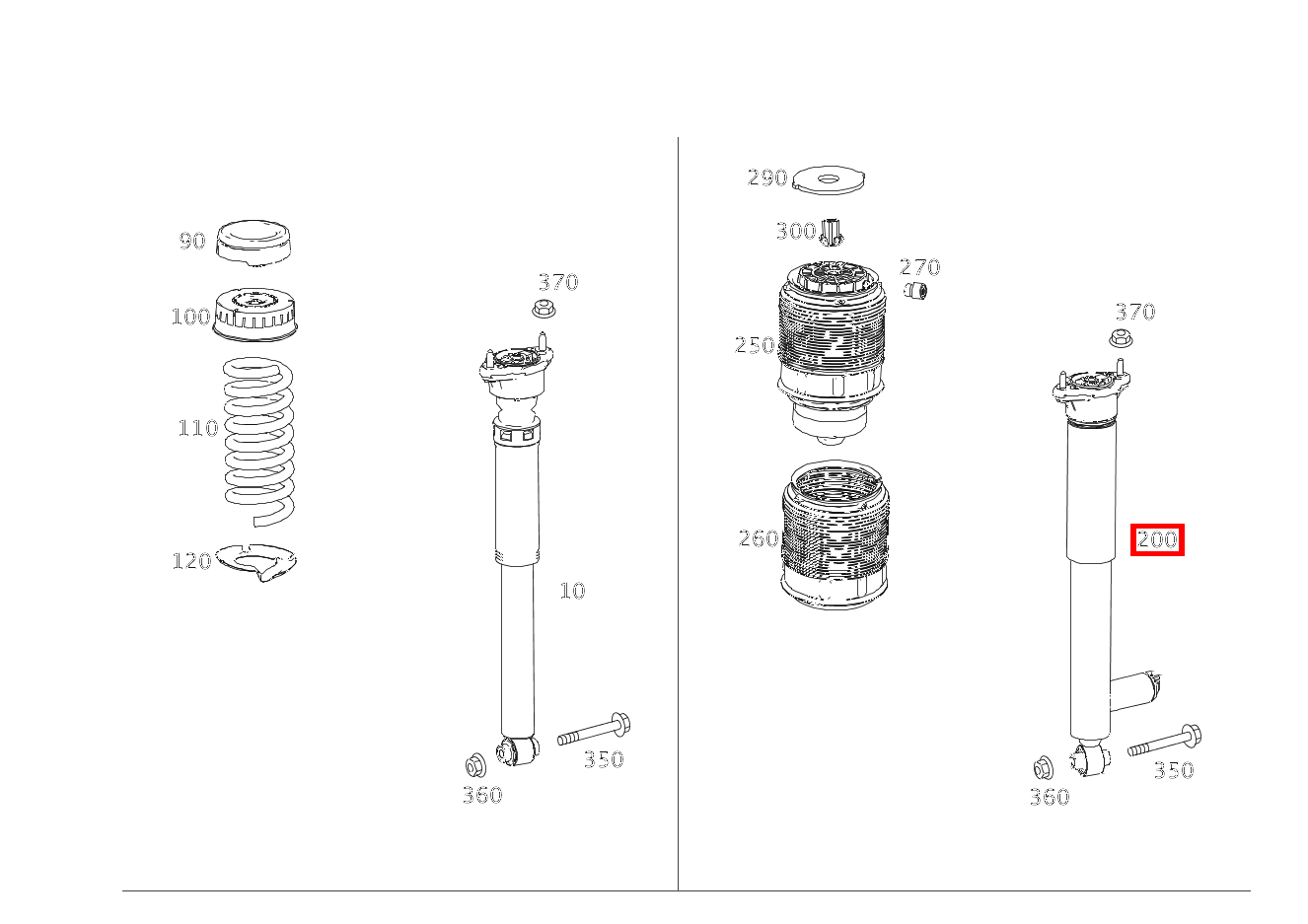 90
100
110
120
370
10
350
360
290
300
270
250
260
370
200
350
360