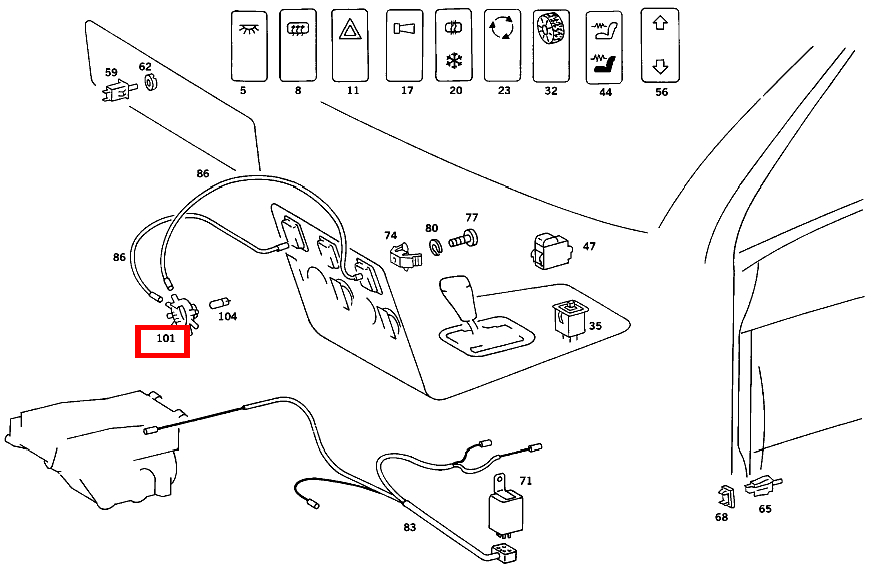 5
8
11
17
20
23
32
44
56
59
62
86
86
74
80
77
47
104
101
35
71
83
68
65