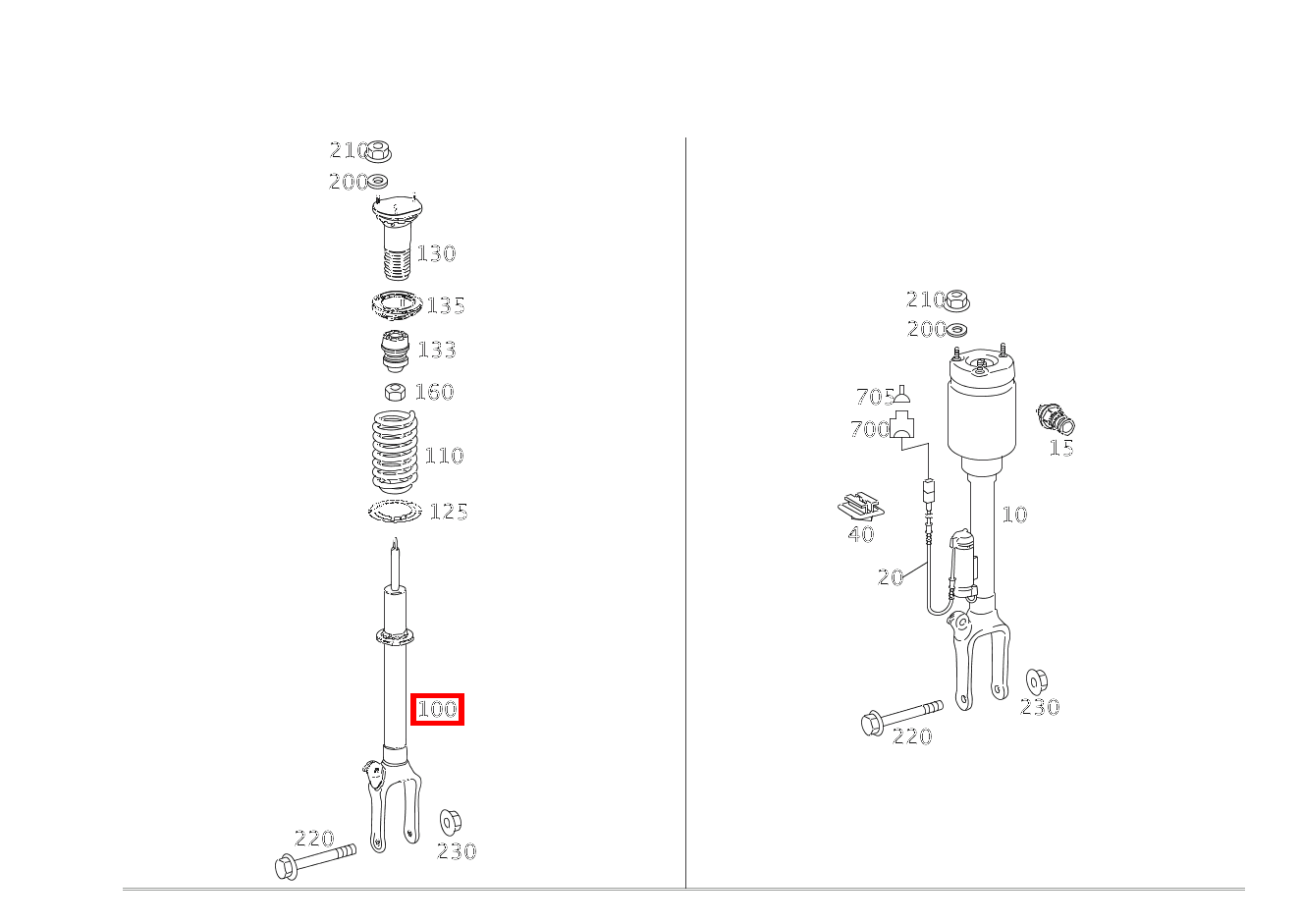 210
200
130
135
133
160
110
125
100
220
230

210
200
705
700
15
40
10
20
230
220