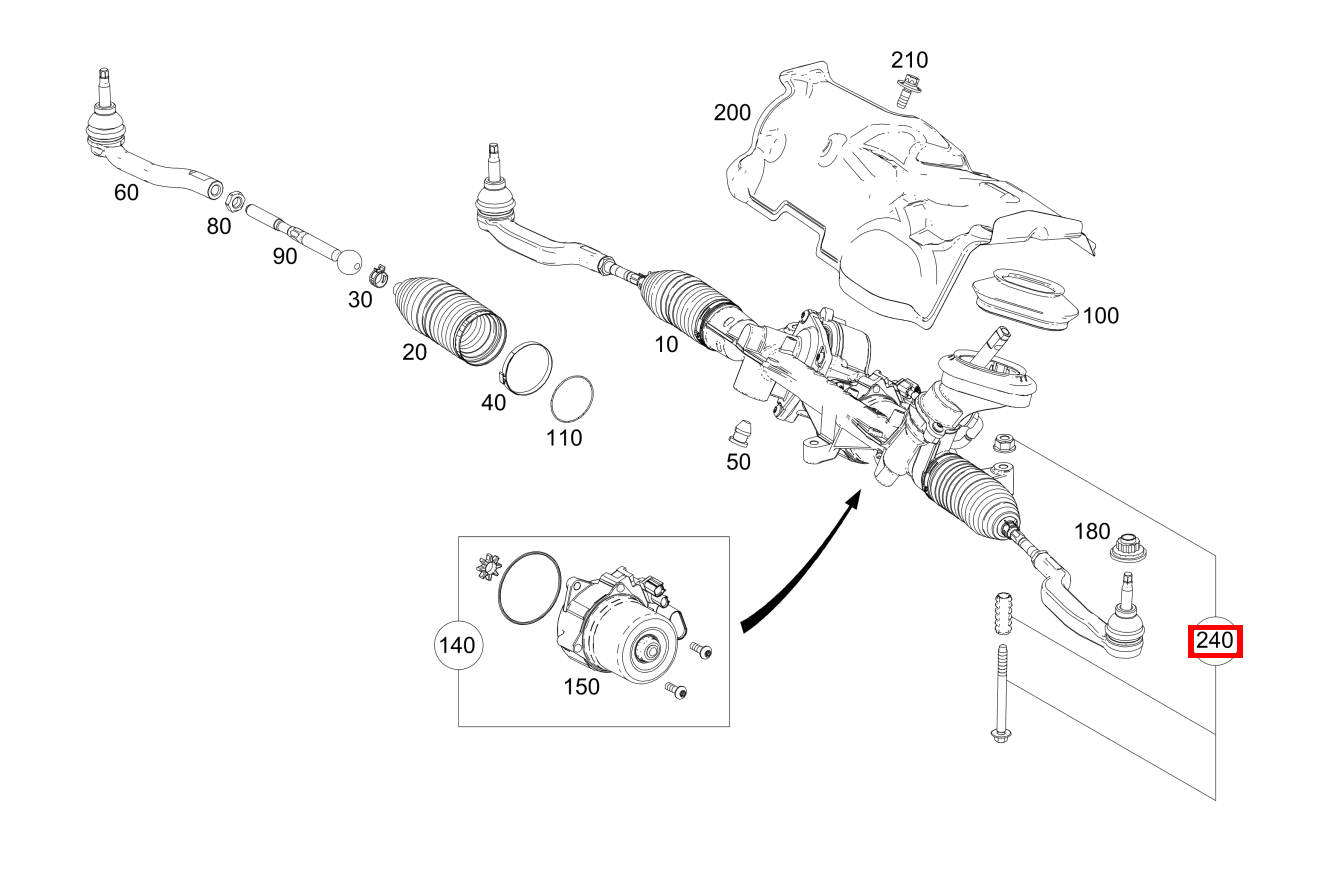 210
200
60
80
90
30
20
10
100
40
110
50
180
140
150
240