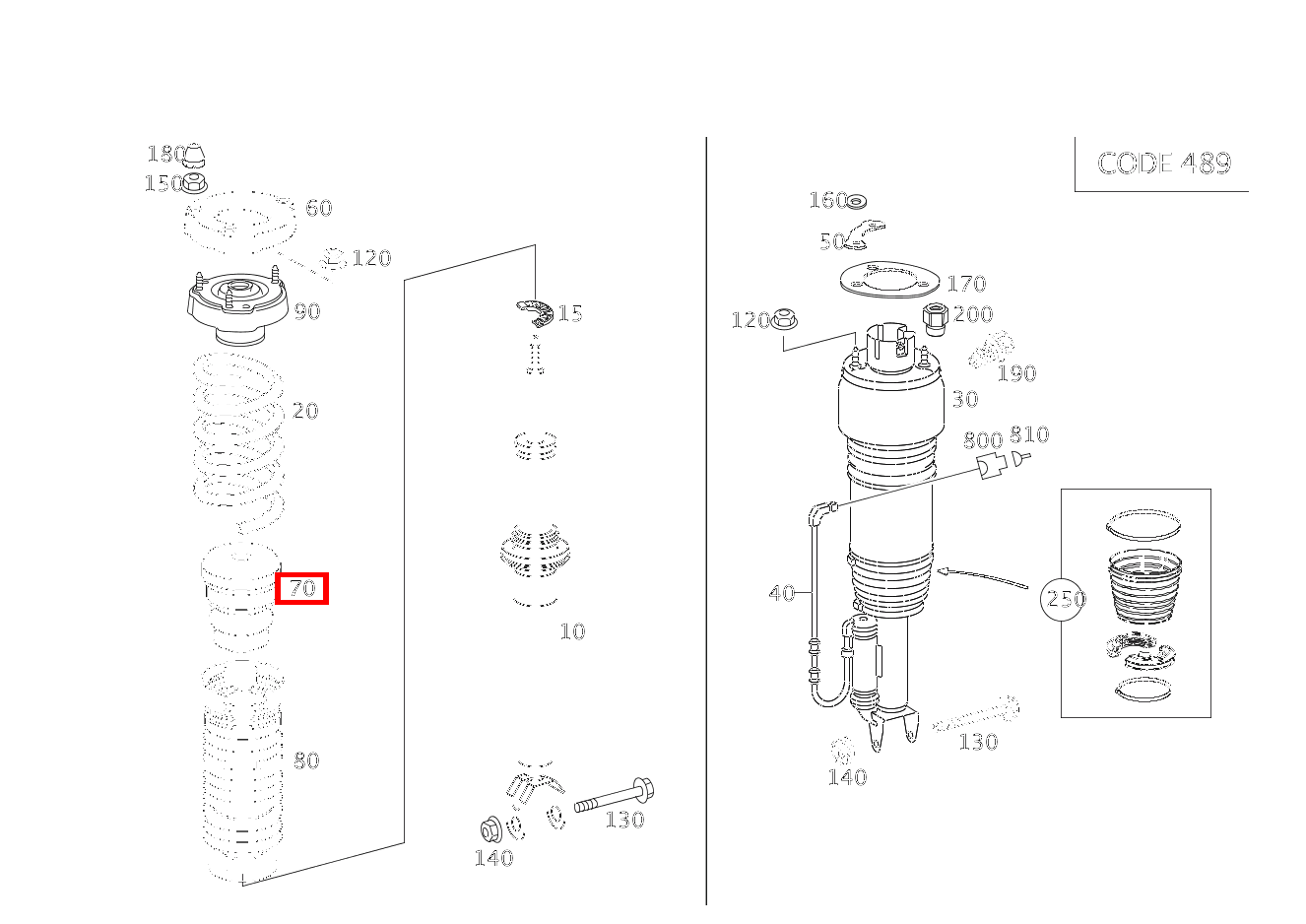 180
150
60
120
90
15
20
70
10
80
130
140

CODE 489

160
50
170
120
200
190
30
800
810
40
250
130
140