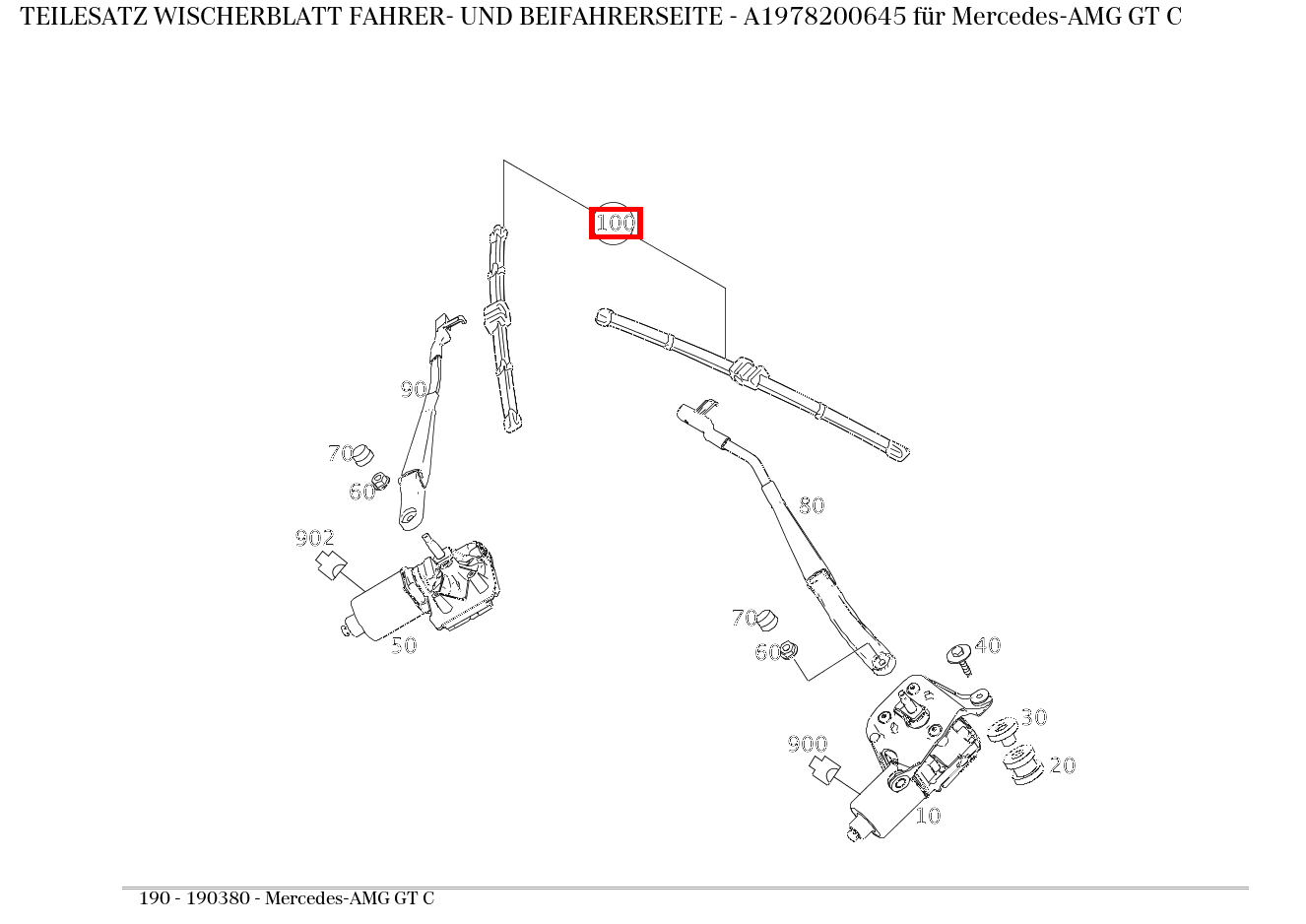 TEILESATZ WISCHERBLATT FAHRER- UND BEIFAHRERSEITE - A1978200645 für Mercedes-AMG GT C

100
90
70
60
902
50
80
70
60
40
30
20
900
10

190 - 190380 - Mercedes-AMG GT C