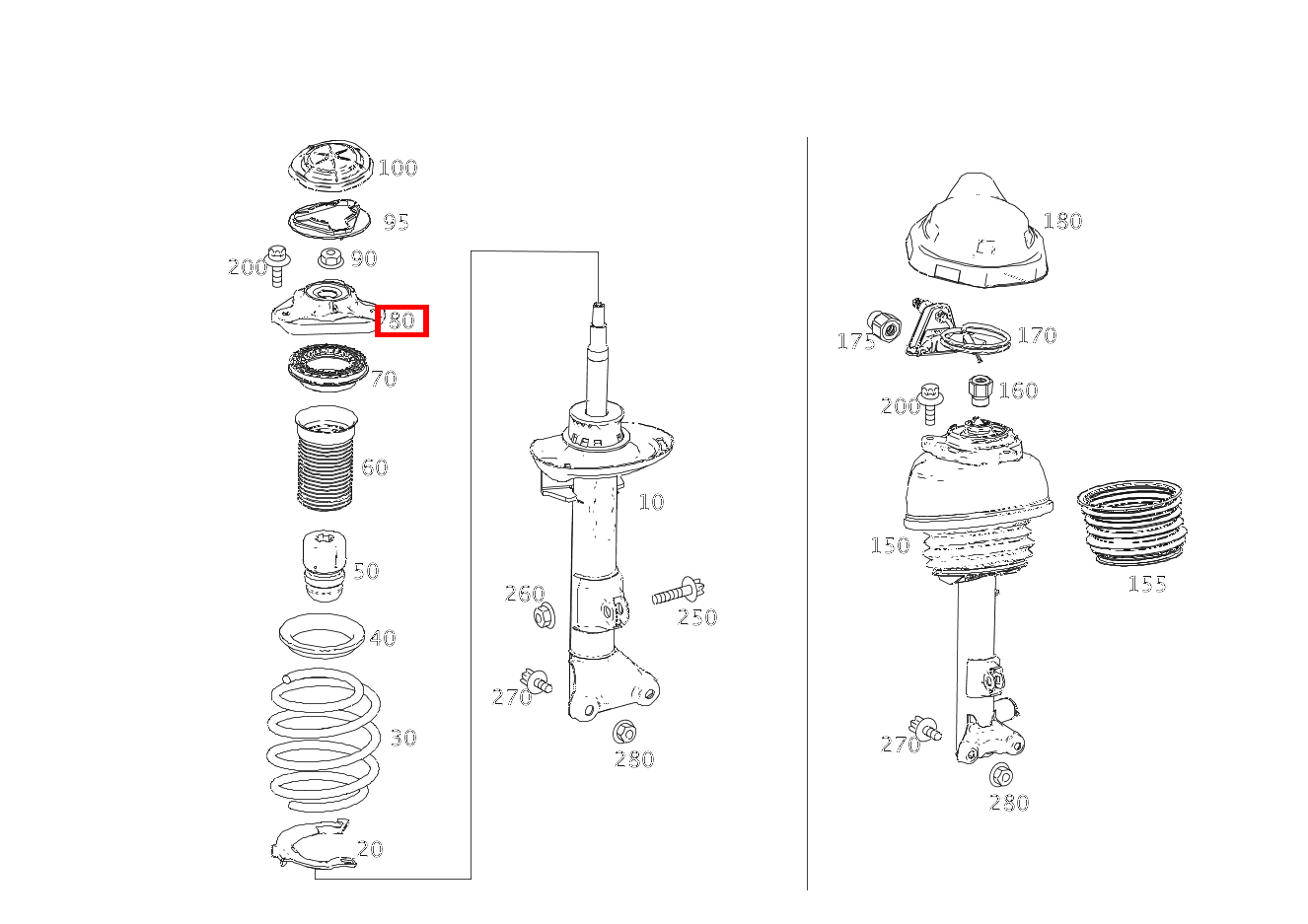 100
95
200
90
80
70
60
50
40
30
20
10
260
250
270
280
180
175
170
200
160
150
155
270
280