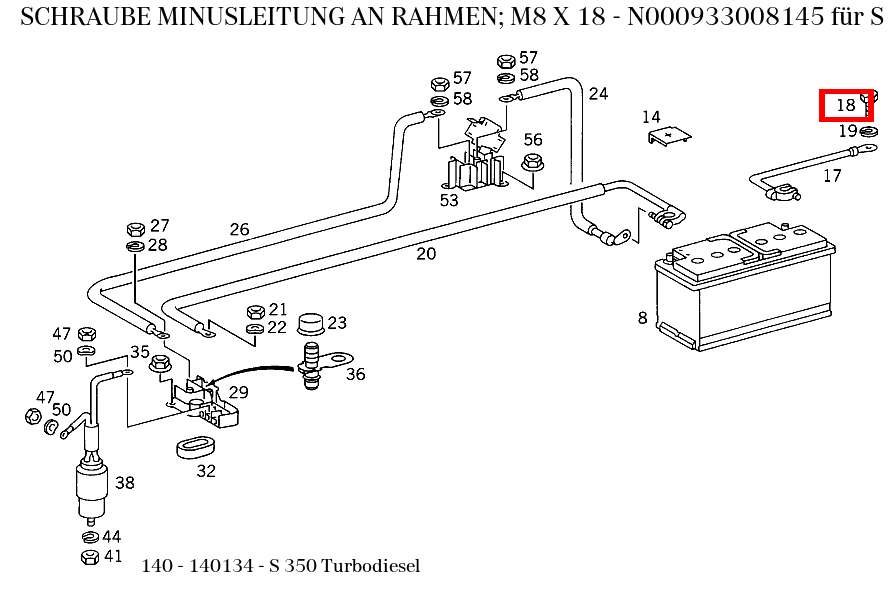 SCHRAUBE MINUSLEITUNG AN RAHMEN; M8 X 18 - N000933008145 für S

57
58
57
58
24
14
18
19
56
17
53
27
28
26
20
8
21
22
23
47
50
35
36
29
47
50
32
38
44
41

140 - 140134 - S 350 Turbodiesel