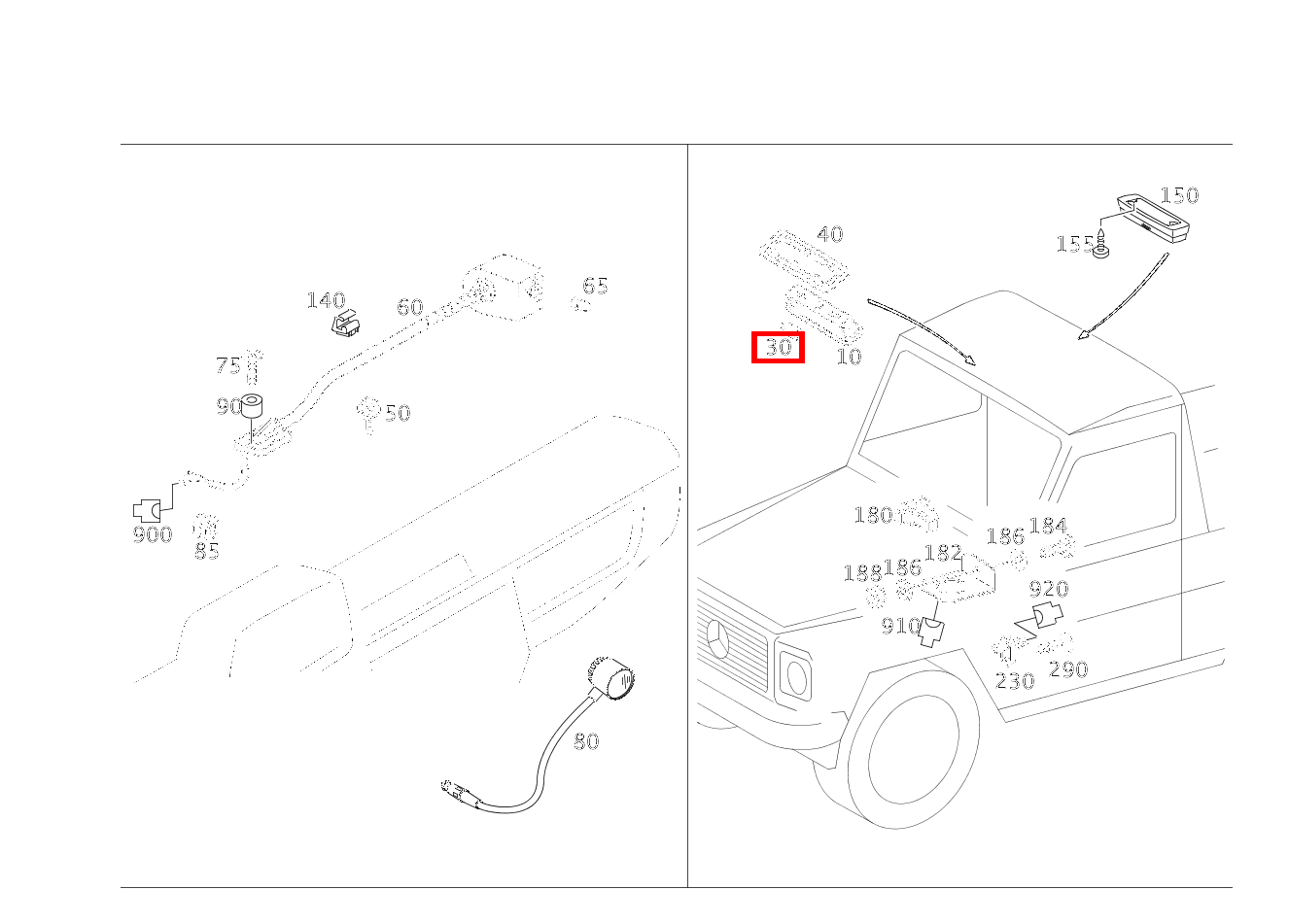 140
60
65
75
90
50
900
85
80

40
150
155
30
10
180
186
184
188
186
182
920
910
230
290