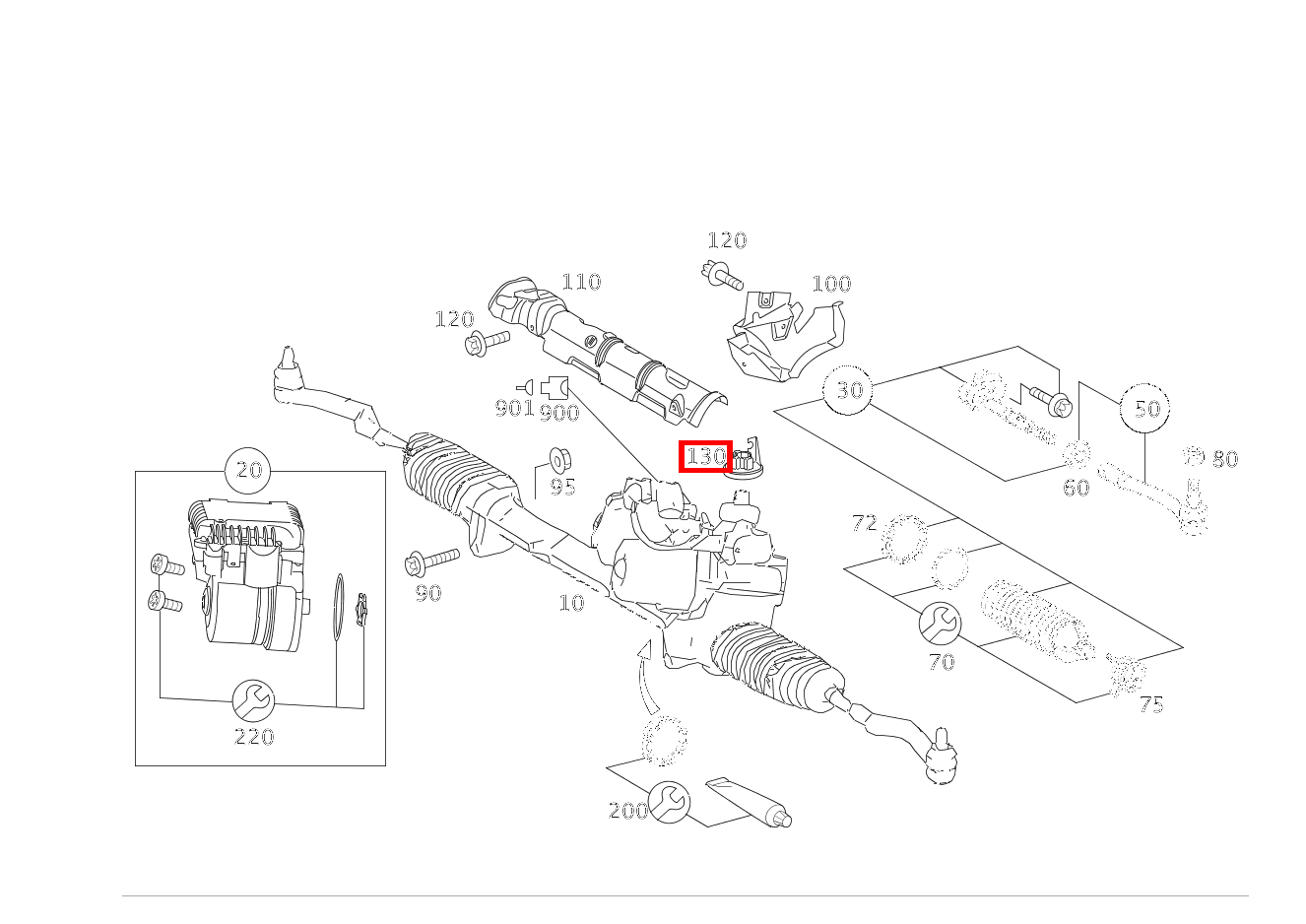 120
110
100
120
30
50
901
900
130
80
60
20
95
72
90
10
70
75
220
200