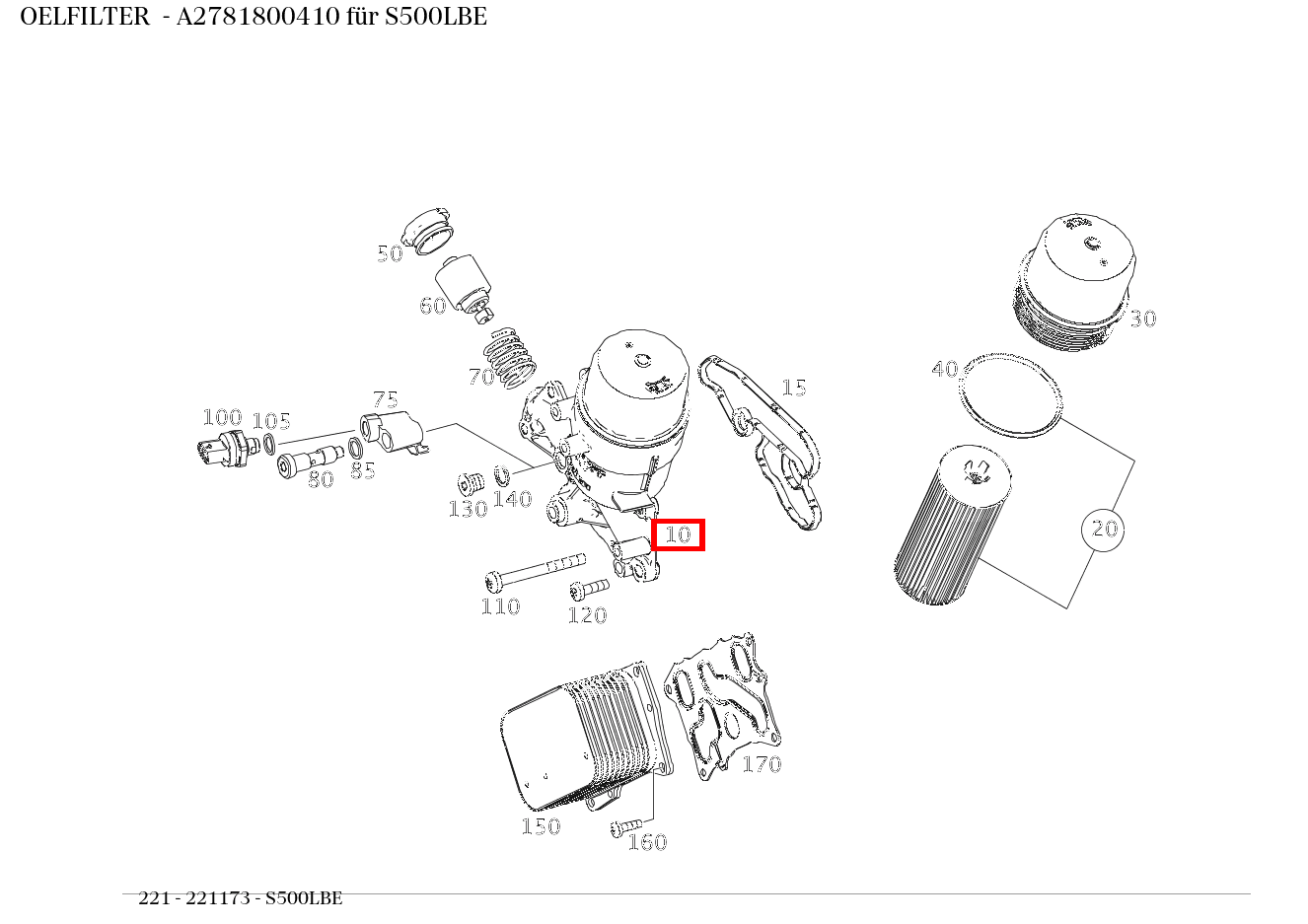 OELFILTER - A2781800410 für S500LBE

50
60
70
75
100
105
80
85
130
140
15
10
110
120
30
40
20
150
160
170

221 - 221173 - S500LBE