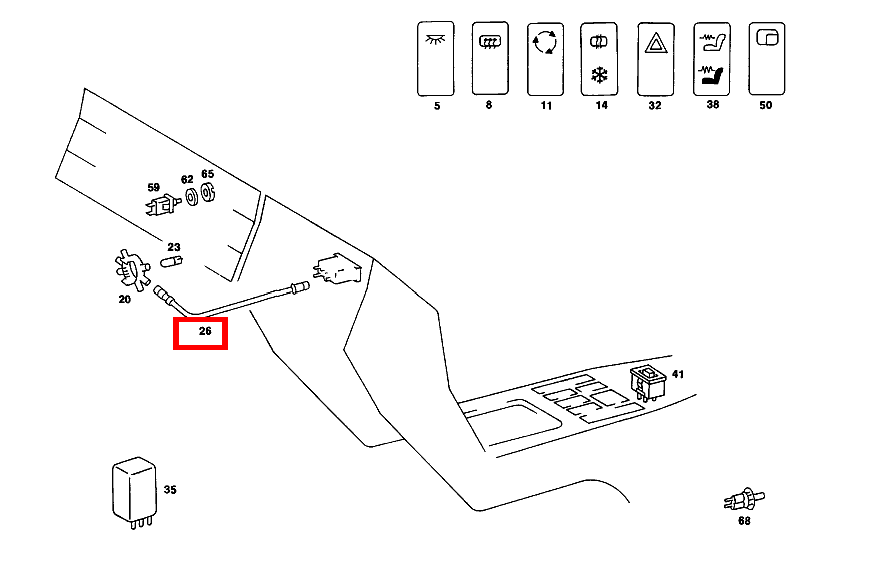 5
8
11
14
32
38
50
59
62
65
23
20
26
41
35
68