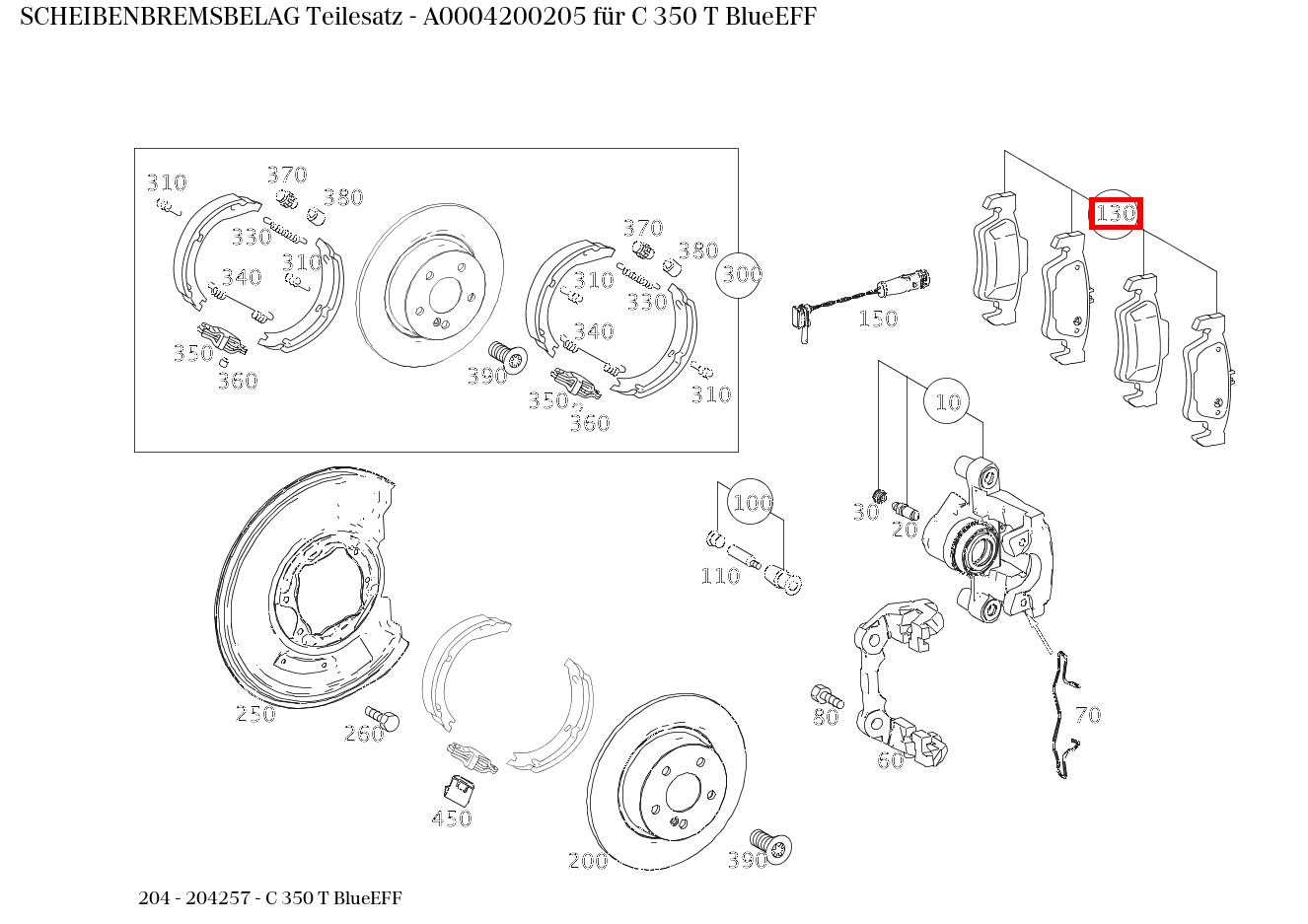 SCHEIBENBREMSBELAG Teilesatz - A0004200205 für C 350 T BlueEFF

310
370
380
330
310
340
350
360
370
380
310
330
340
390
350
360
310
300
150
130
10
30
20
100
110
250
260
450
200
390
80
60
70

204 - 204257 - C 350 T BlueEFF