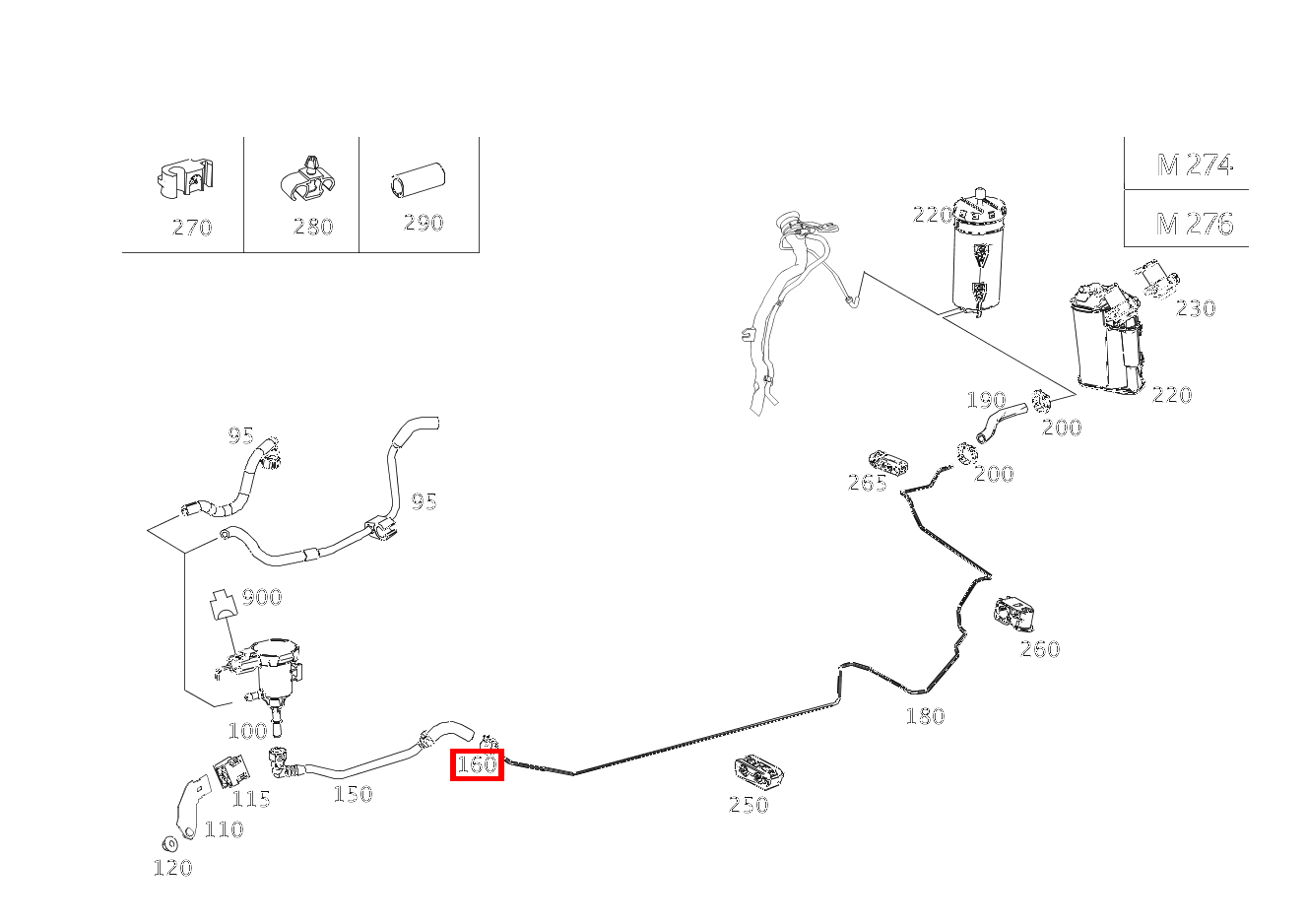 270
280
290

M 274
M 276

220
230
220
190
200
200
265
95
95
900
260
180
100
160
115
150
250
110
120