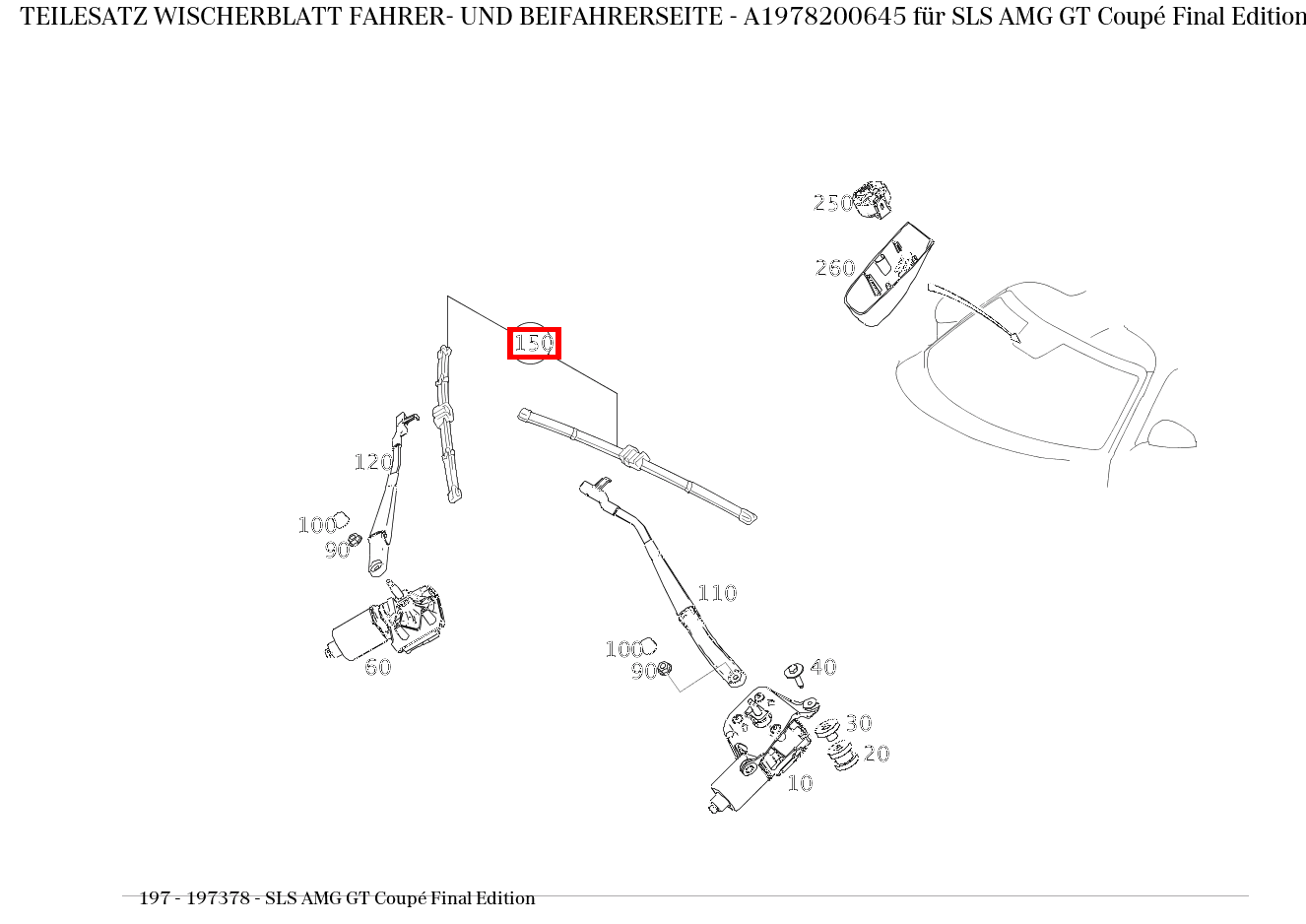 TEILESATZ WISCHERBLATT FAHRER- UND BEIFAHRERSEITE - A1978200645 für SLS AMG GT Coupé Final Edition

250

260

150

120

100

90

60

110

100

90

40

30

20

10

197 - 197378 - SLS AMG GT Coupé Final Edition