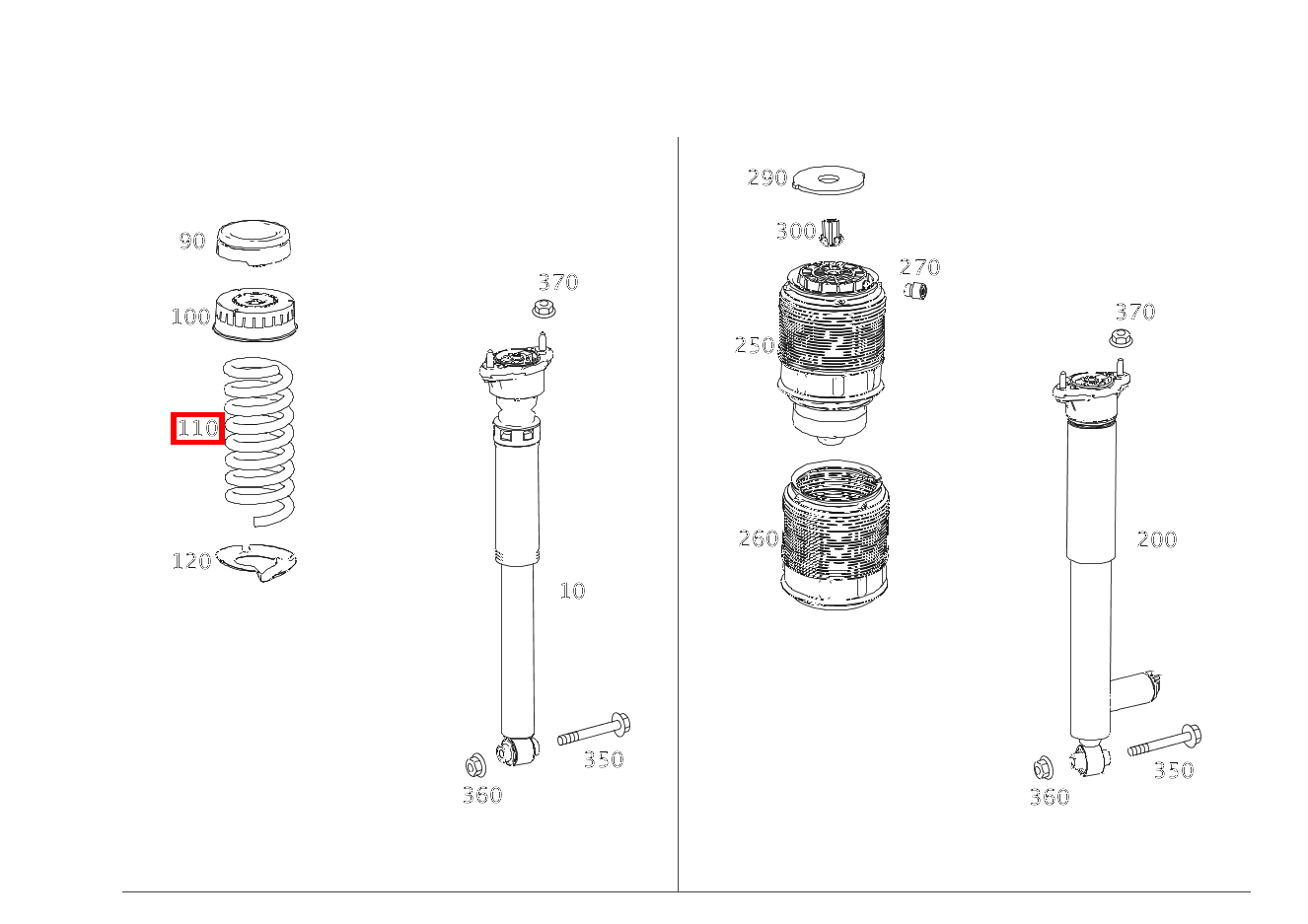 90
100
110
120
370
10
350
360
290
300
270
250
260
370
200
350
360