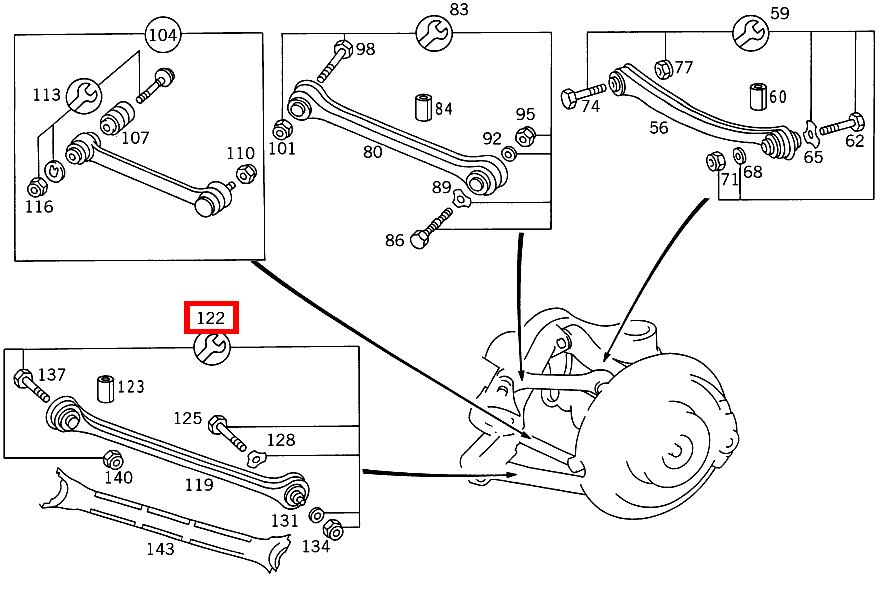 104
113
107
110
116
83
98
84
95
92
101
80
89
86
59
77
60
74
56
65
62
71
68
122
137
123
125
128
140
119
131
134
143