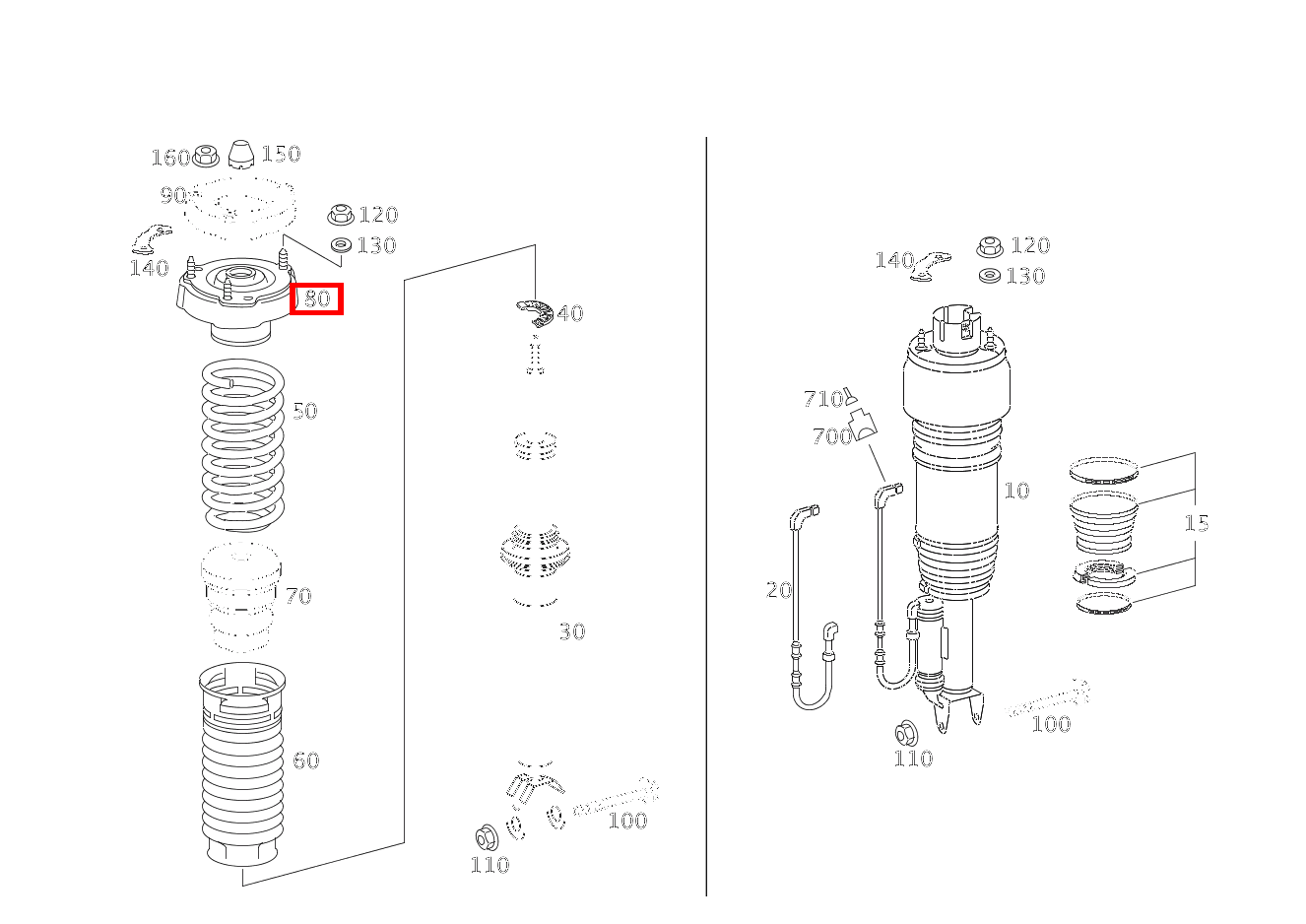 160
150
90
120
130
140
80
40
50
70
30
60
100
110
140
120
130
710
700
10
15
20
100
110