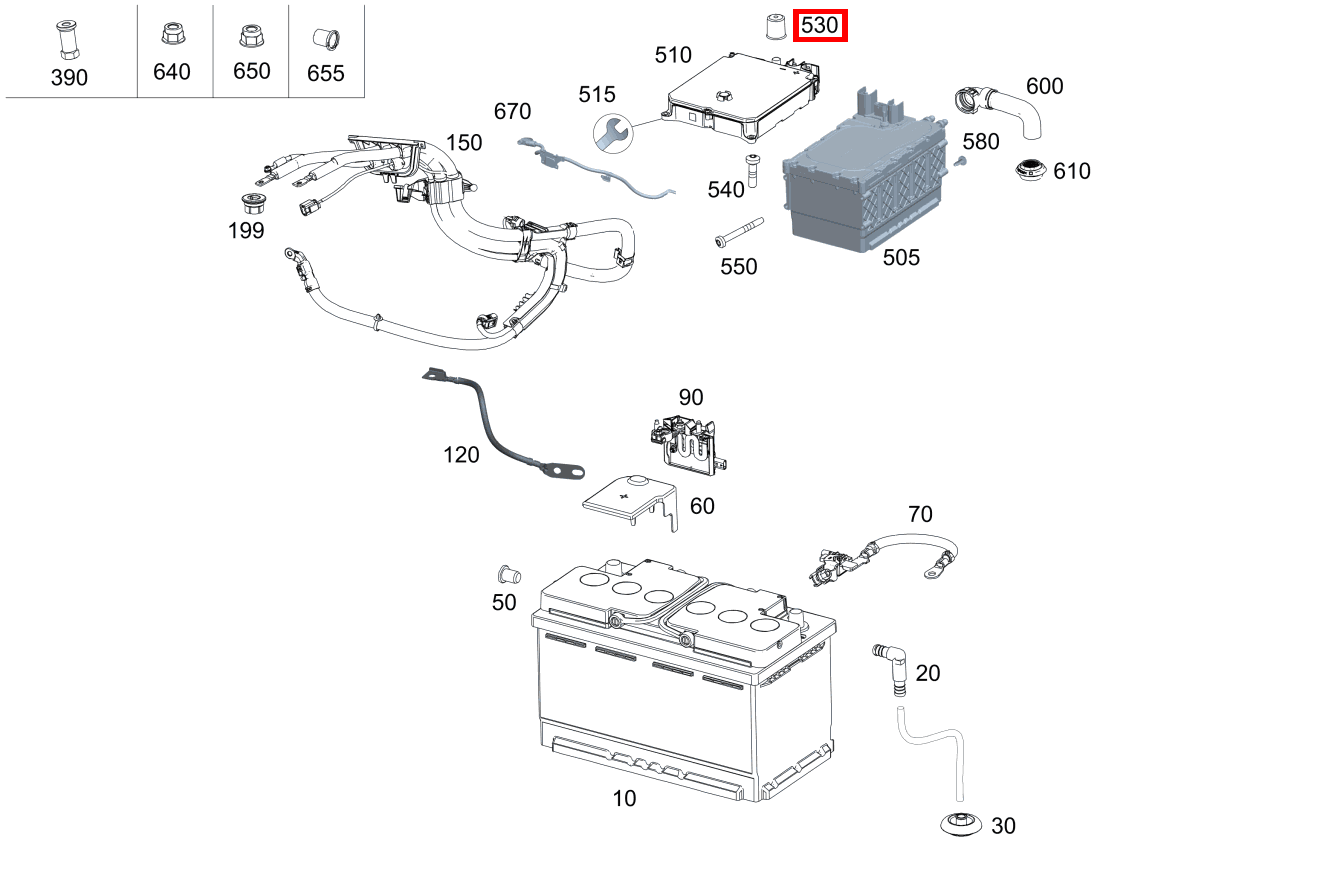 390
640
650
655
530
510
600
670
515
150
580
610
540
199
550
505
90
120
60
70
50
20
10
30