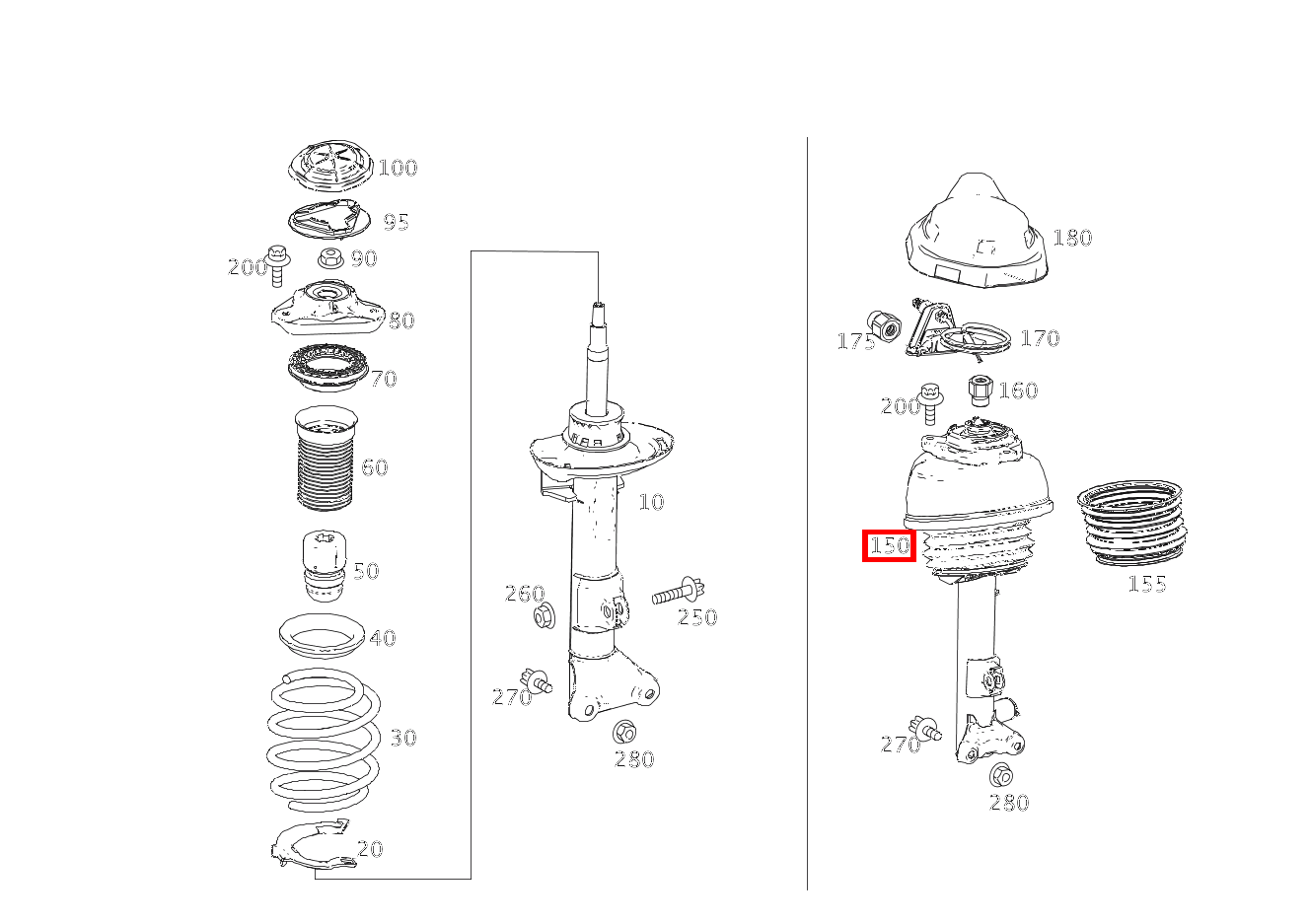 100
95
200
90
80
70
60
50
40
30
20
10
260
250
270
280
180
175
170
200
160
150
155
270
280