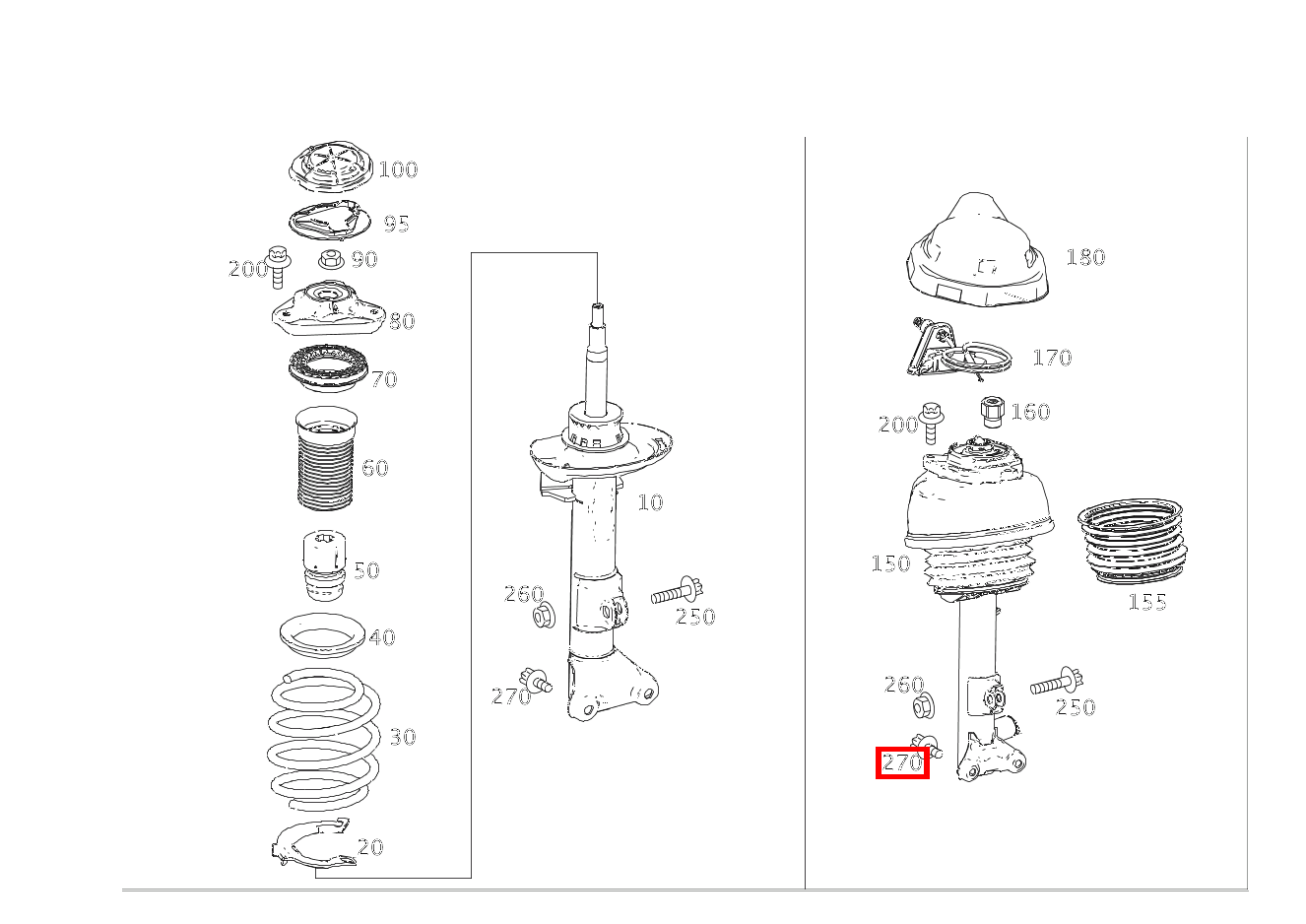 100
95
200
90
80
70
60
50
40
30
20
10
260
250
270
180
170
200
160
150
155
260
250
270