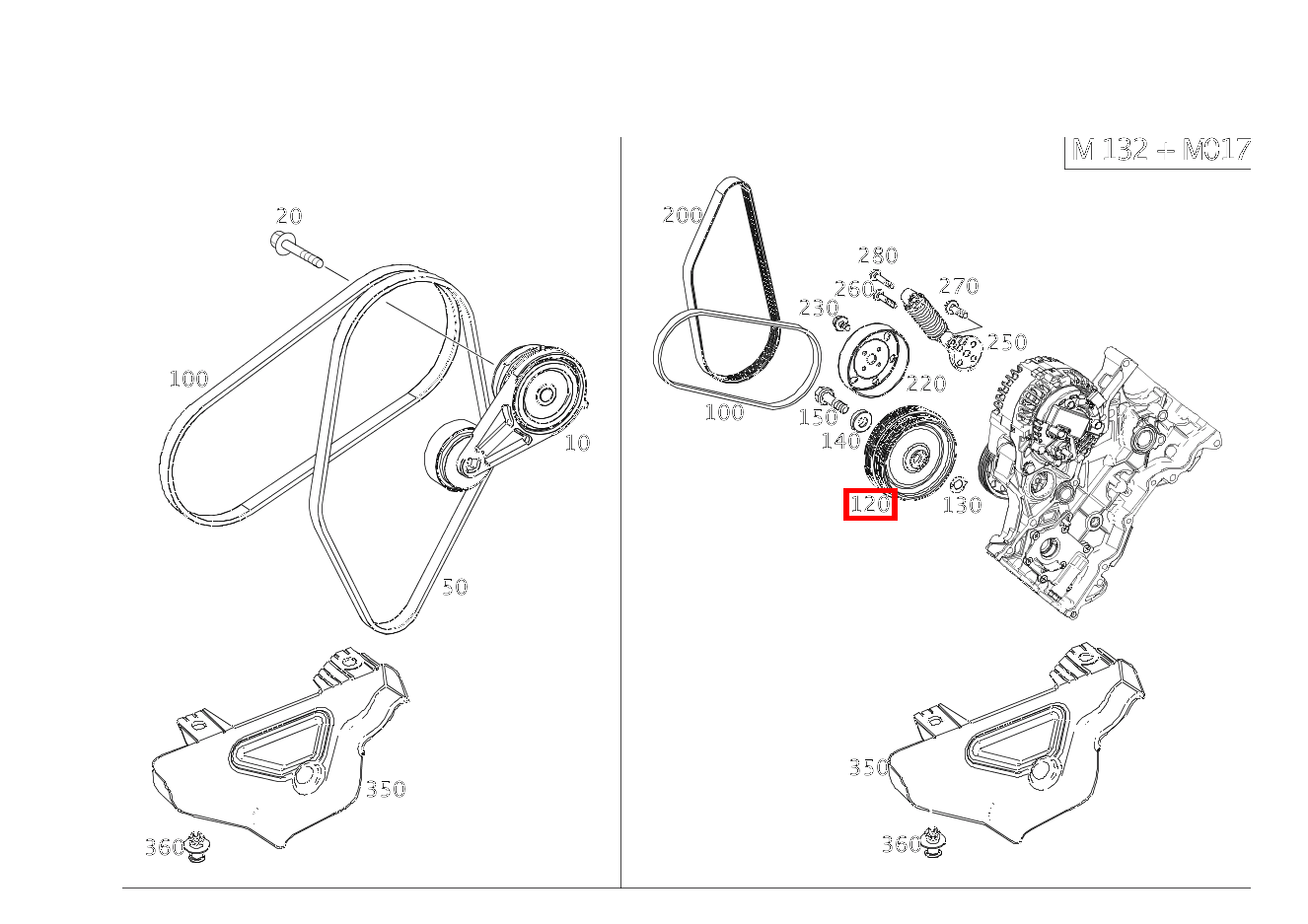 20

100

10

50

350

360

M 132 + M017

200

280

260

270

230

250

220

100

150

140

120

130

350

360