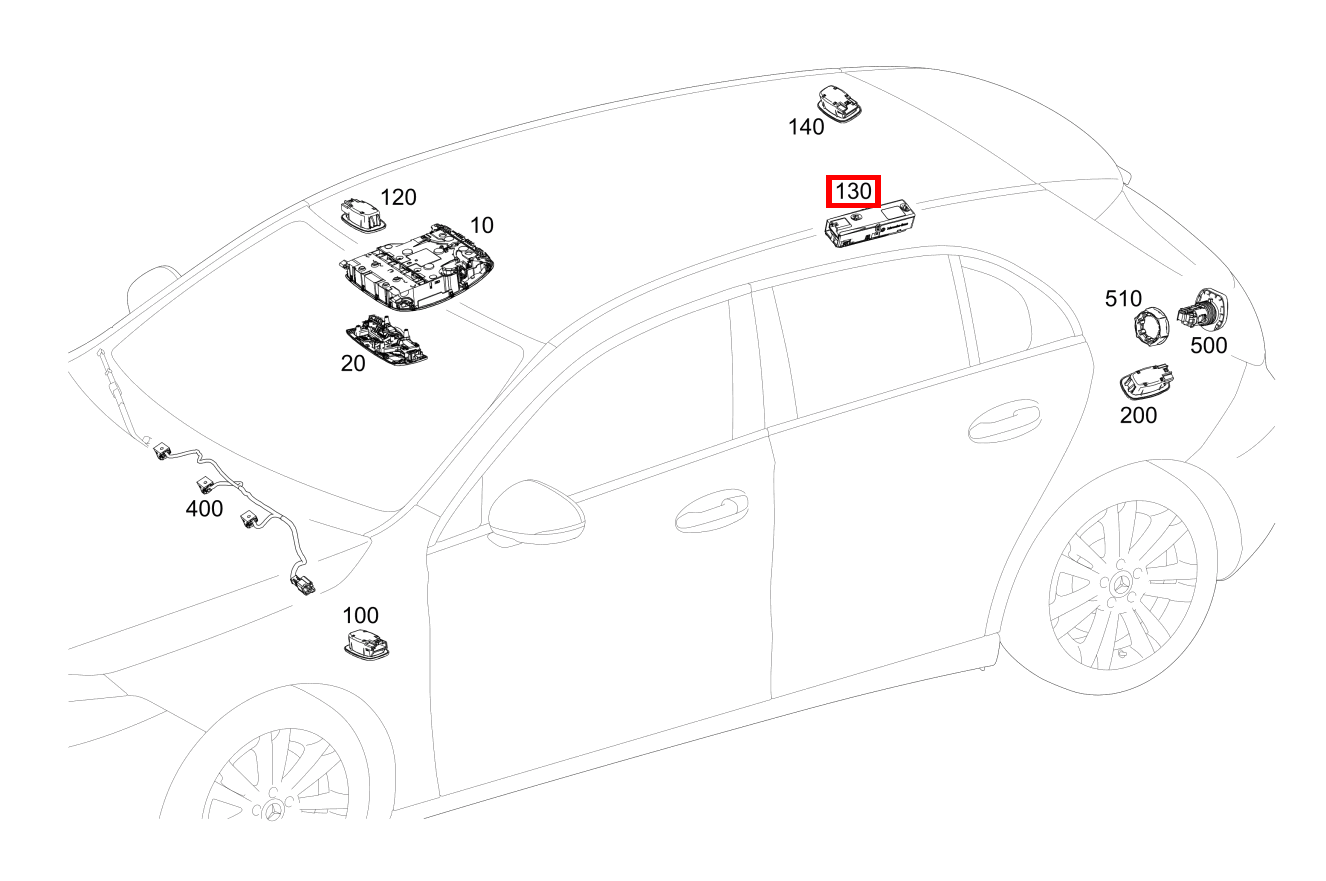 140

130

120

10

20

510

500

200

400

100