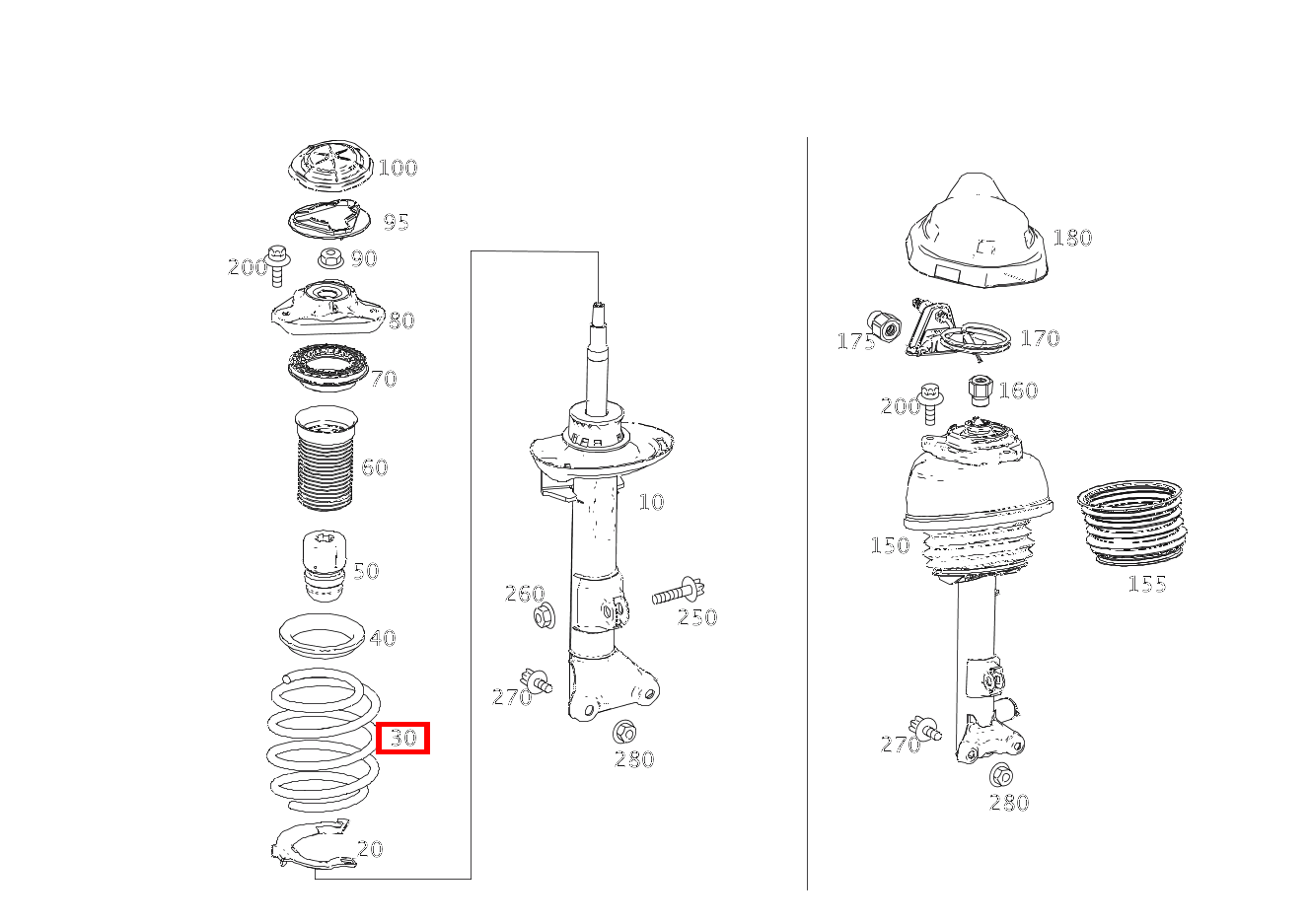 100
95
200
90
80
70
60
50
40
30
20
10
260
250
270
280
180
175
170
200
160
150
155
270
280