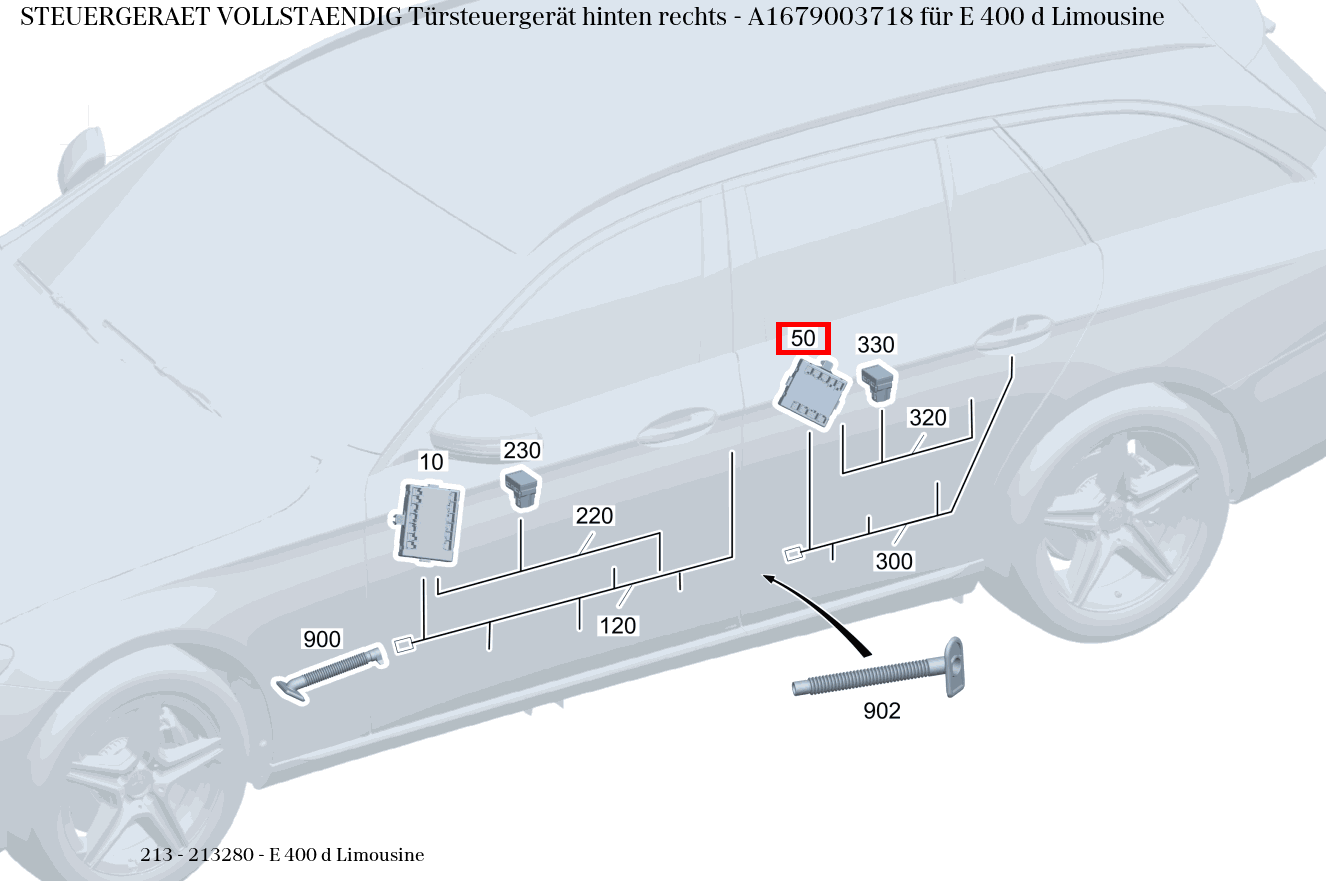 STEUERGERAET VOLLSTAENDIG Türsteuergerät hinten rechts - A1679003718 für E 400 d Limousine

50
330
320
230
10
220
300
120
900
902

213 - 213280 - E 400 d Limousine