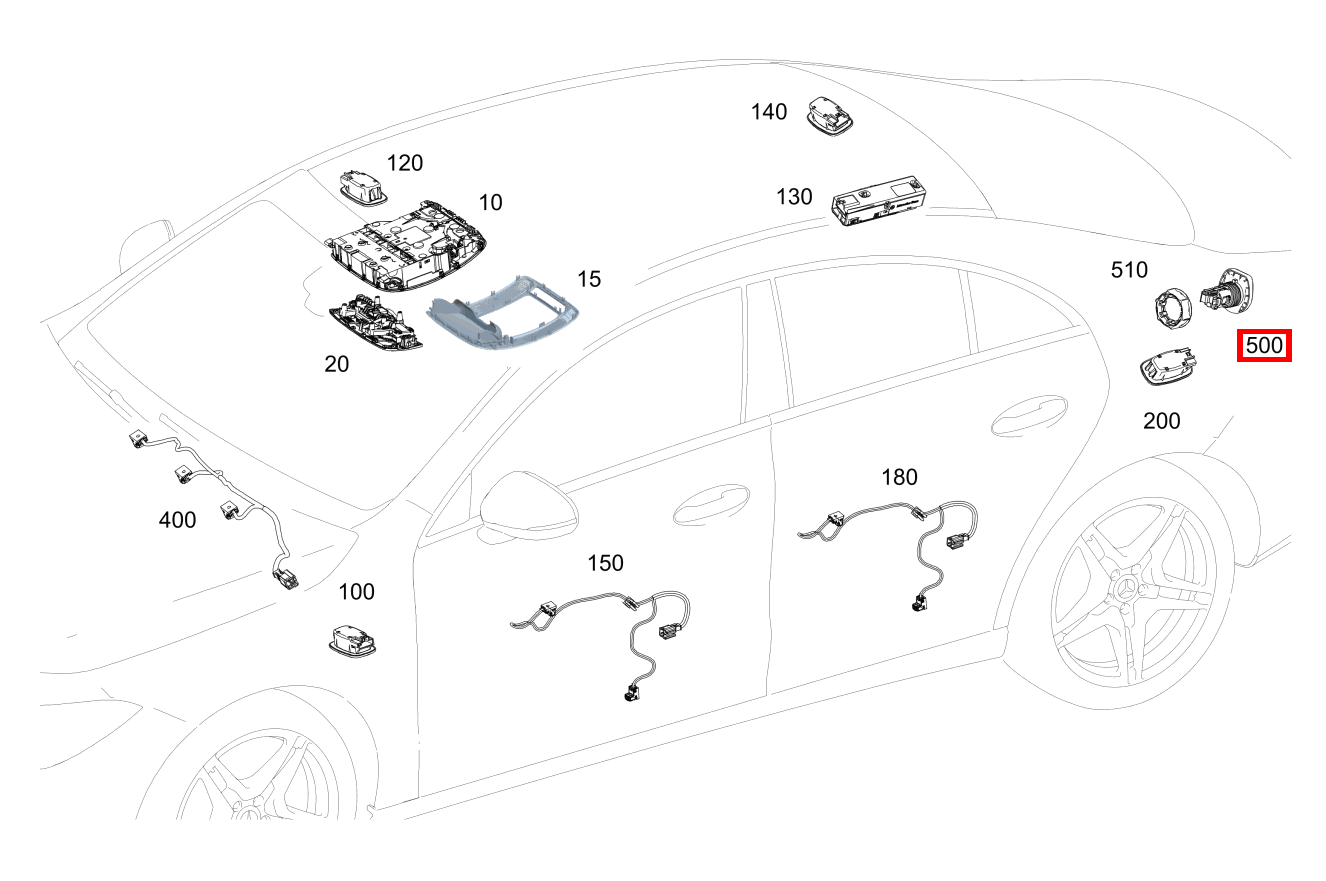 140
120
10
130
15
510
500
20
200
180
400
150
100